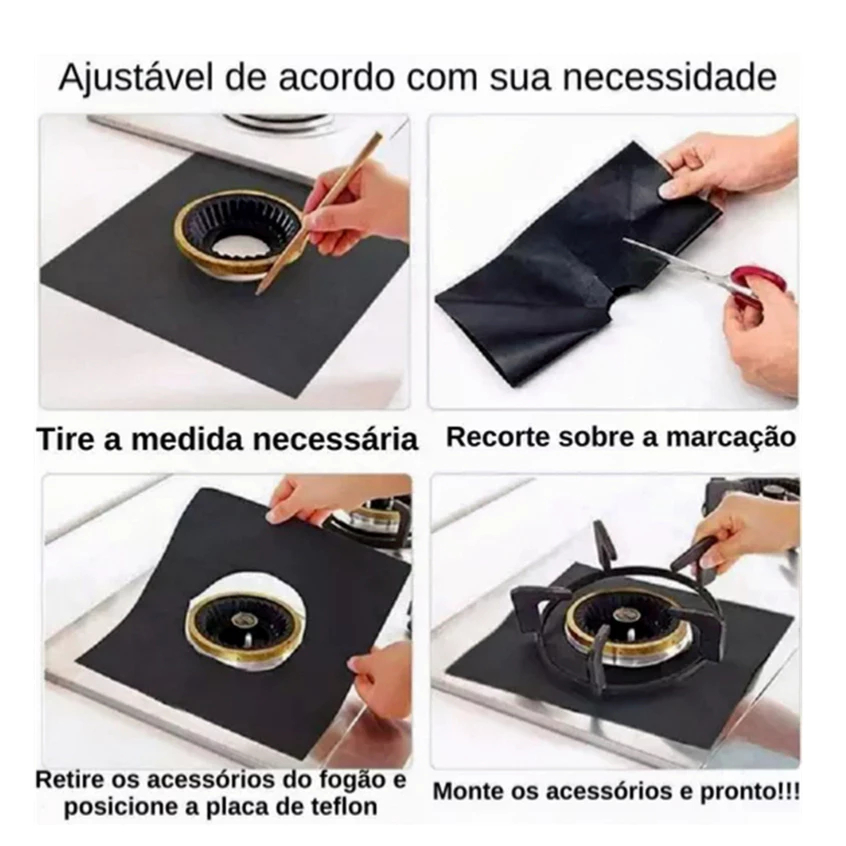 Ajustável de acordo com sua necessidade

Tire a medida necessária

Recorte sobre a marcação

Retire os acessórios do fogão e posicione a placa de teflon

Monte os acessórios e pronto!!!