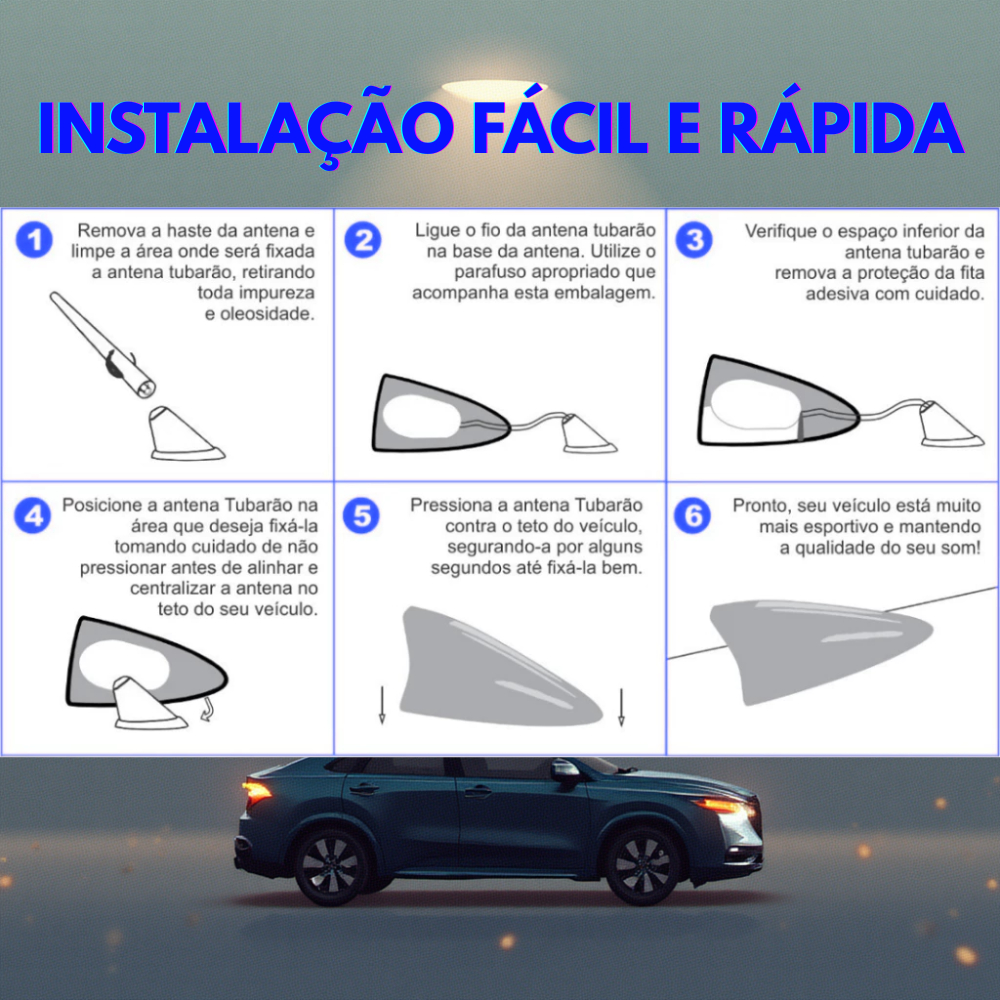 INSTALAÇÃO FÁCIL E RÁPIDA

1 Remova a haste da antena e limpe a área onde será fixada a antena tubarão, retirando toda impureza e oleosidade.

2 Ligue o fio da antena tubarão na base da antena. Utilize o parafuso apropriado que acompanha esta embalagem.

3 Verifique o espaço inferior da antena tubarão e remova a proteção da fita adesiva com cuidado.

4 Posicione a antena Tubarão na área que deseja fixá-la tomando cuidado de não pressionar antes de alinhar e centralizar a antena no teto do seu veículo.

5 Pressiona a antena Tubarão contra o teto do veículo, segurando-a por alguns segundos até fixá-la bem.

6 Pronto, seu veículo está muito mais esportivo e mantendo a qualidade do seu som!