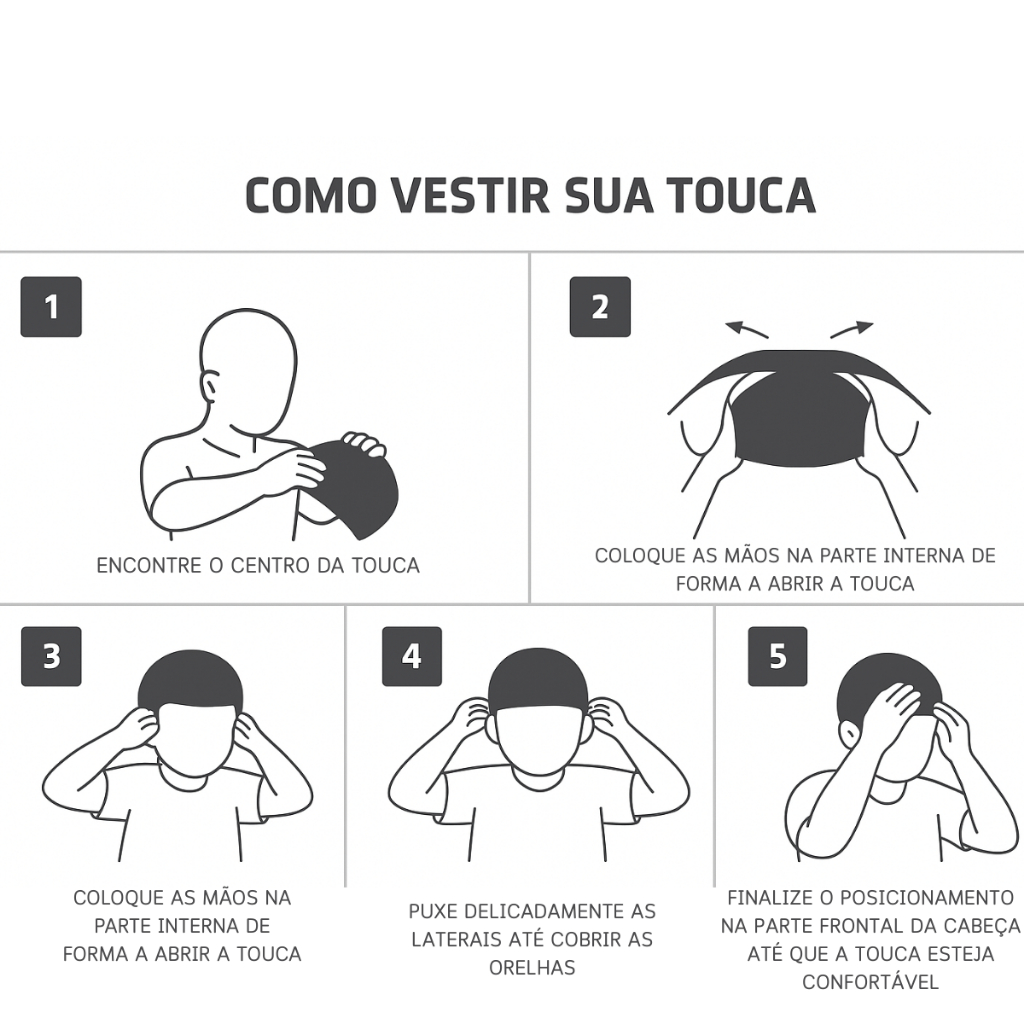 COMO VESTIR SUA TOUCA

1

ENCONTRE O CENTRO DA TOUCA

2

COLOQUE AS MÃOS NA PARTE INTERNA DE FORMA A ABRIR A TOUCA

3

COLOQUE AS MÃOS NA PARTE INTERNA DE FORMA A ABRIR A TOUCA

4

PUXE DELICADAMENTE AS LATERAIS ATÉ COBRIR AS ORELHAS

5

FINALIZE O POSICIONAMENTO NA PARTE FRONTAL DA CABEÇA ATÉ QUE A TOUCA ESTEJA CONFORTÁVEL