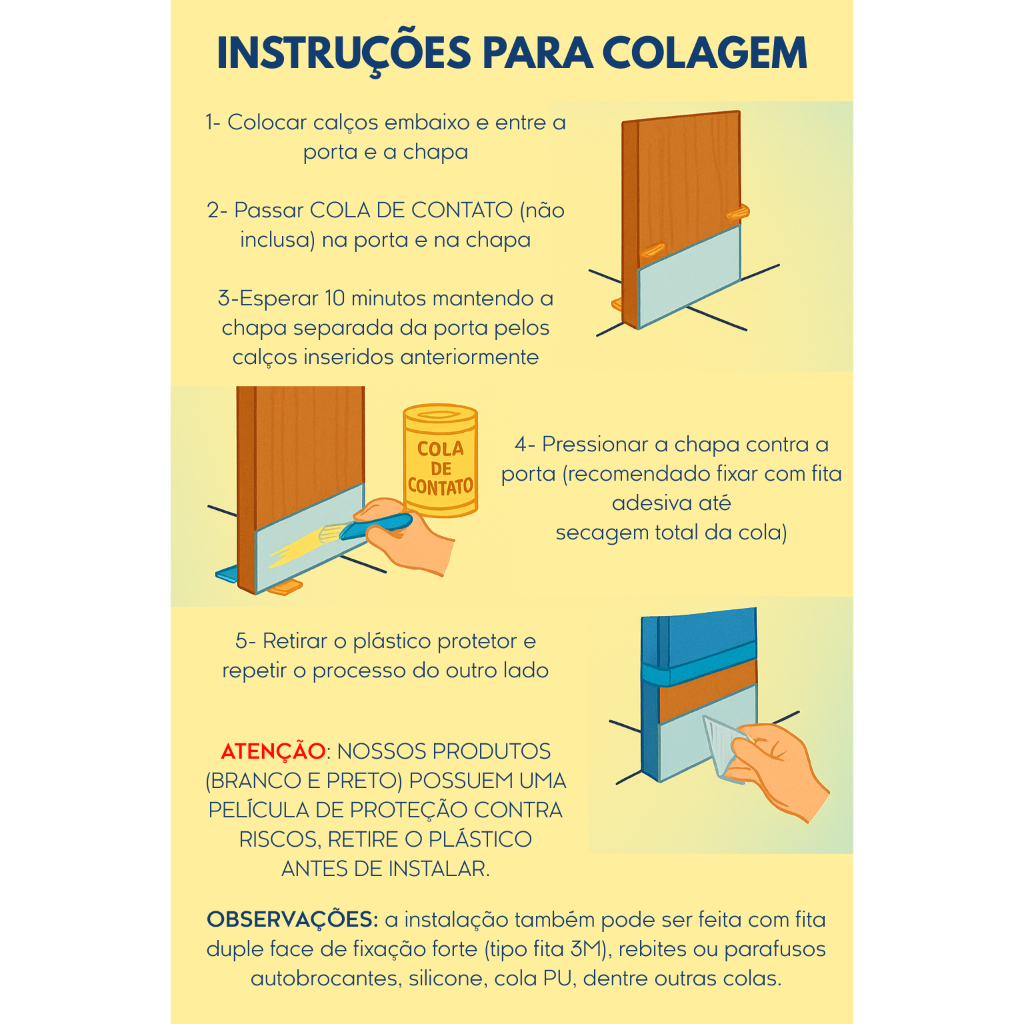 INSTRUÇÕES PARA COLAGEM

1- Colocar calços embaixo e entre a porta e a chapa

2- Passar COLA DE CONTATO (não inclusa) na porta e na chapa

3-Esperar 10 minutos mantendo a chapa separada da porta pelos calços inseridos anteriormente

COLA DE CONTATO

4- Pressionar a chapa contra a porta (recomendado fixar com fita adesiva até secagem total da cola)

5- Retirar o plástico protetor e repetir o processo do outro lado

ATENÇÃO: NOSSOS PRODUTOS (BRANCO E PRETO) POSSUEM UMA PELÍCULA DE PROTEÇÃO CONTRA RISCOS, RETIRE O PLÁSTICO ANTES DE INSTALAR.

OBSERVAÇÕES: a instalação também pode ser feita com fita duple face de fixação forte (tipo fita 3M), rebites ou parafusos autobrocantes, silicone, cola PU, dentre outras colas.