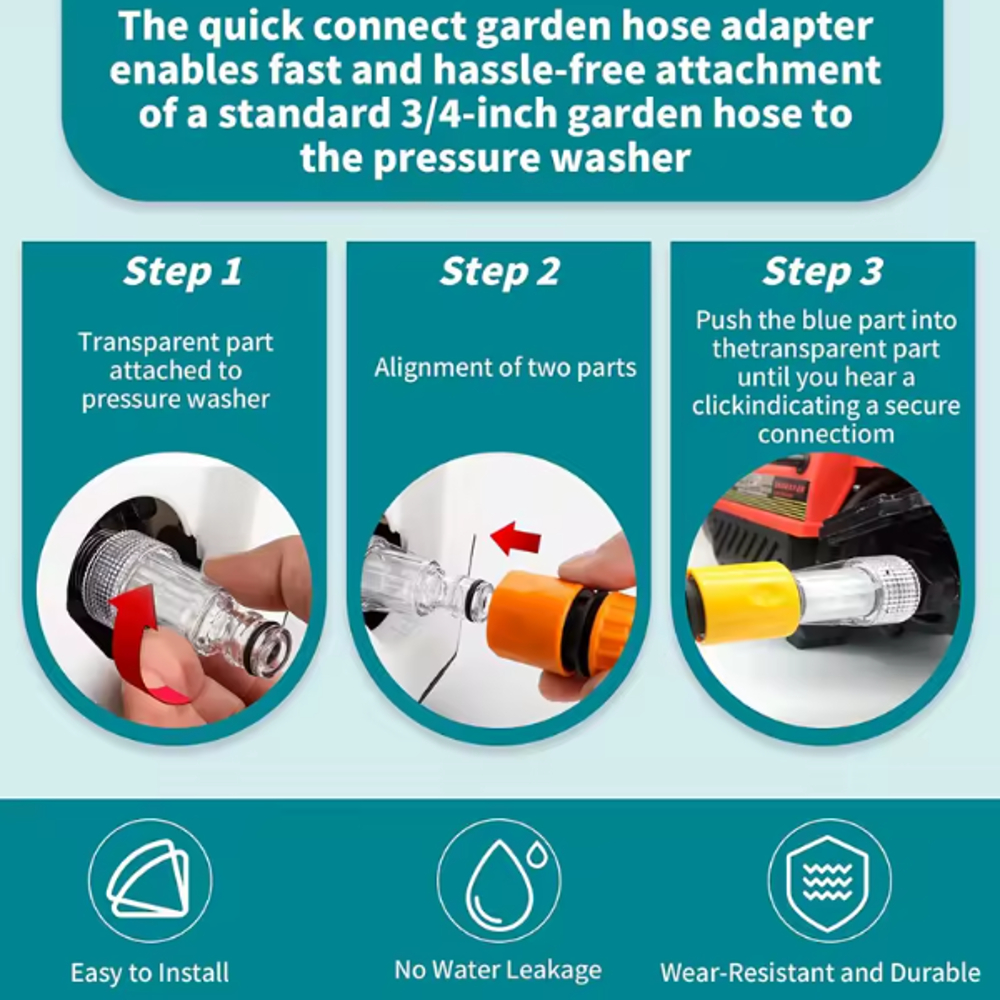 The quick connect garden hose adapter enables fast and hassle-free attachment of a standard 3/4-inch garden hose to the pressure washer

Step 1

Transparent part attached to pressure washer

Step 2

Alignment of two parts

Step 3

Push the blue part into thetransparent part until you hear a clickindicating a secure connectiom

Easy to Install

No Water Leakage

Wear-Resistant and Durable