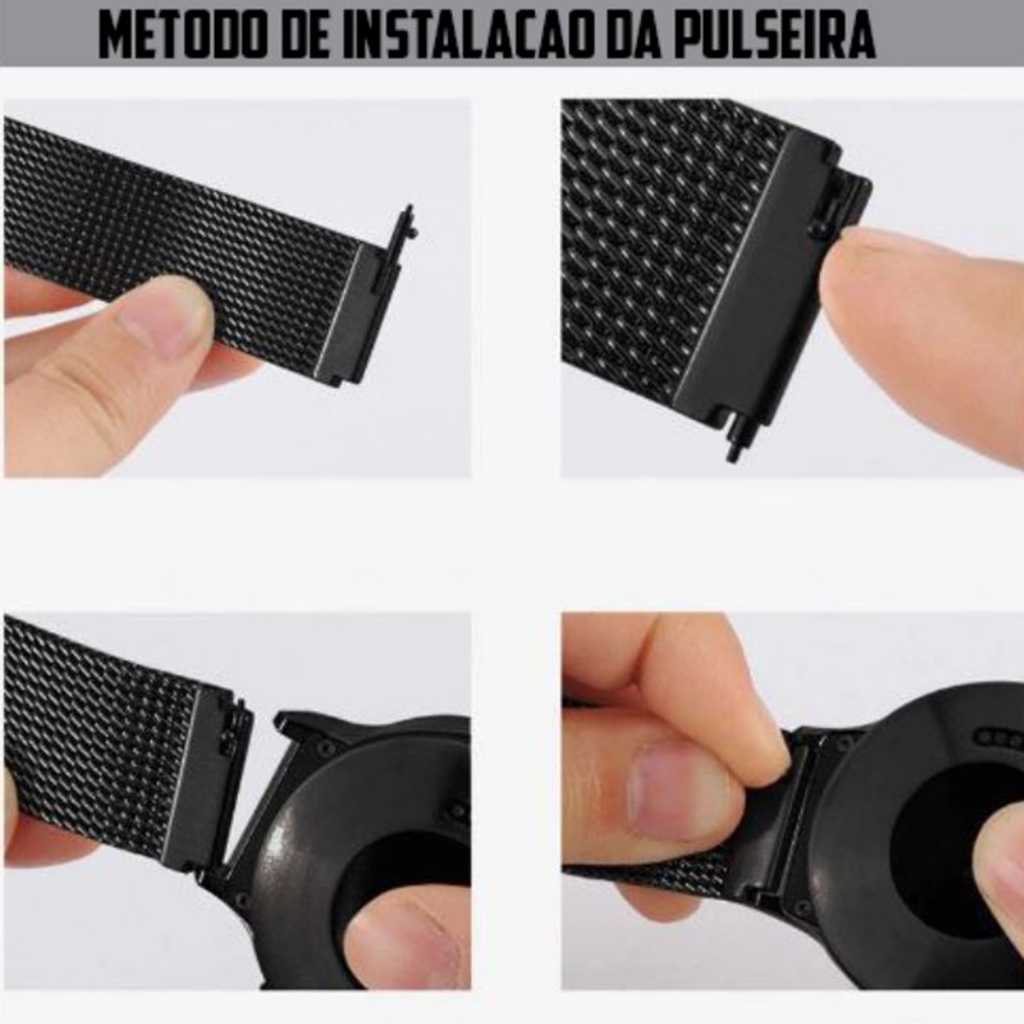 METODO DE INSTALACAO DA PULSEIRA