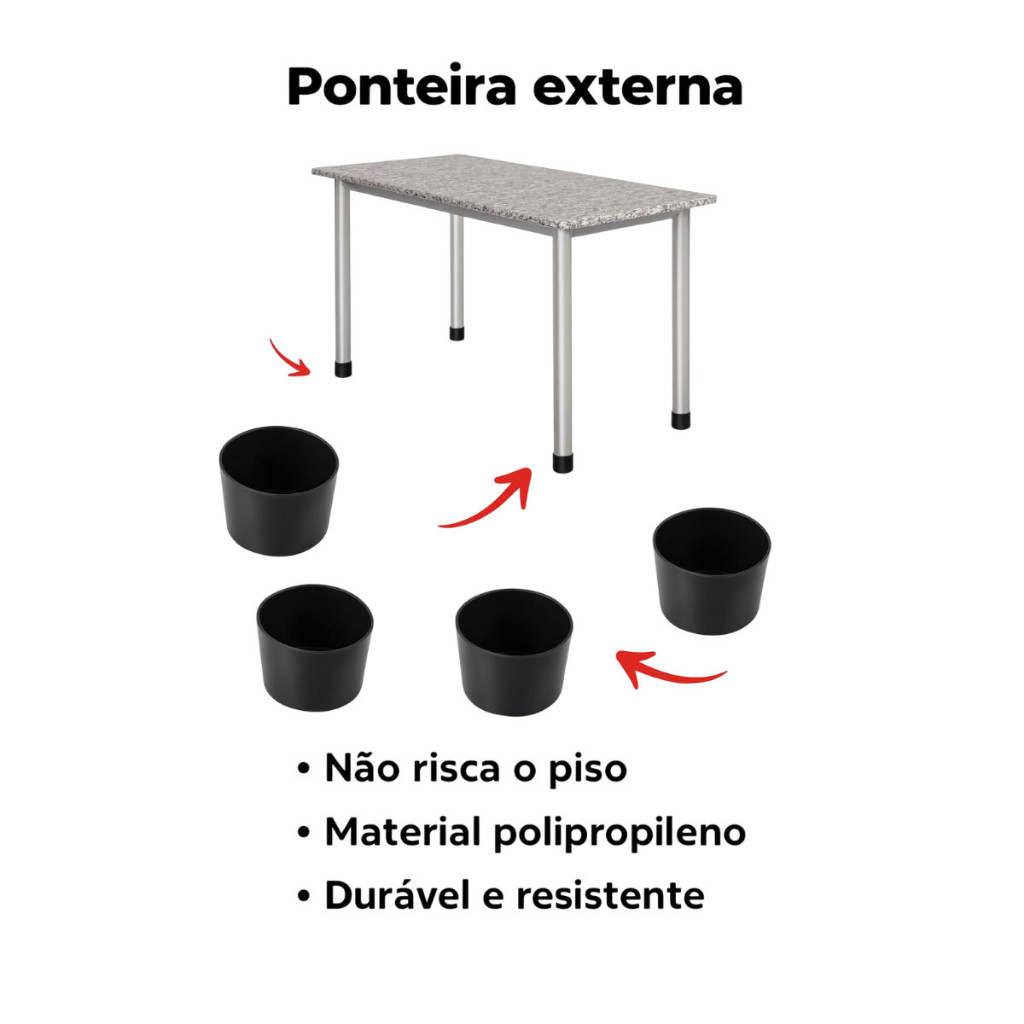 Ponteira externa

• Não risca o piso
• Material polipropileno
• Durável e resistente