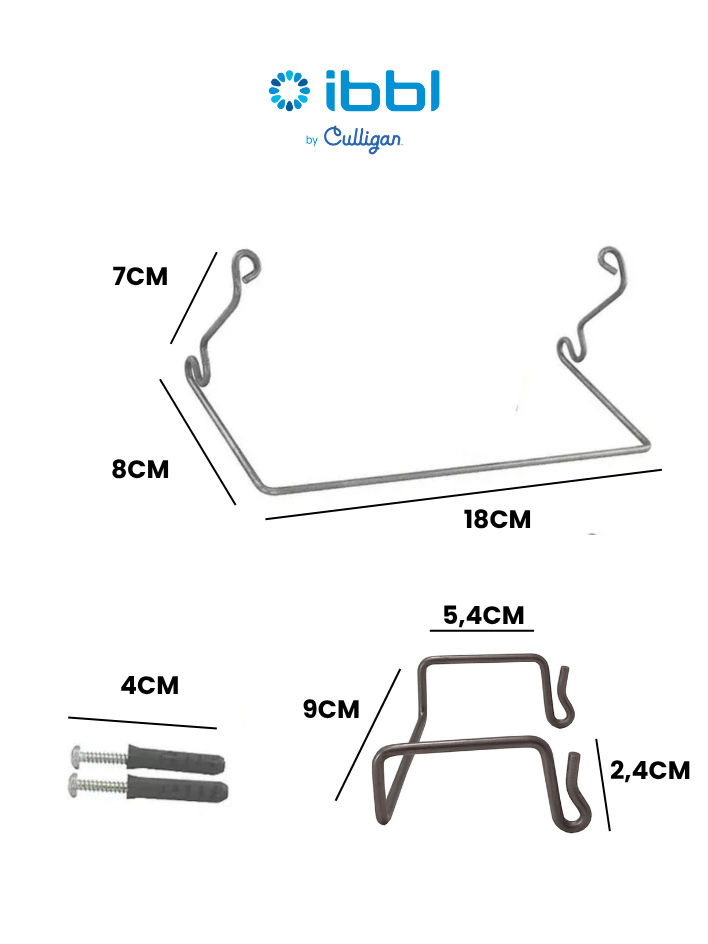 ibbl
by Culligan

7CM

8CM

18CM

5,4CM

4CM

9CM

2,4CM