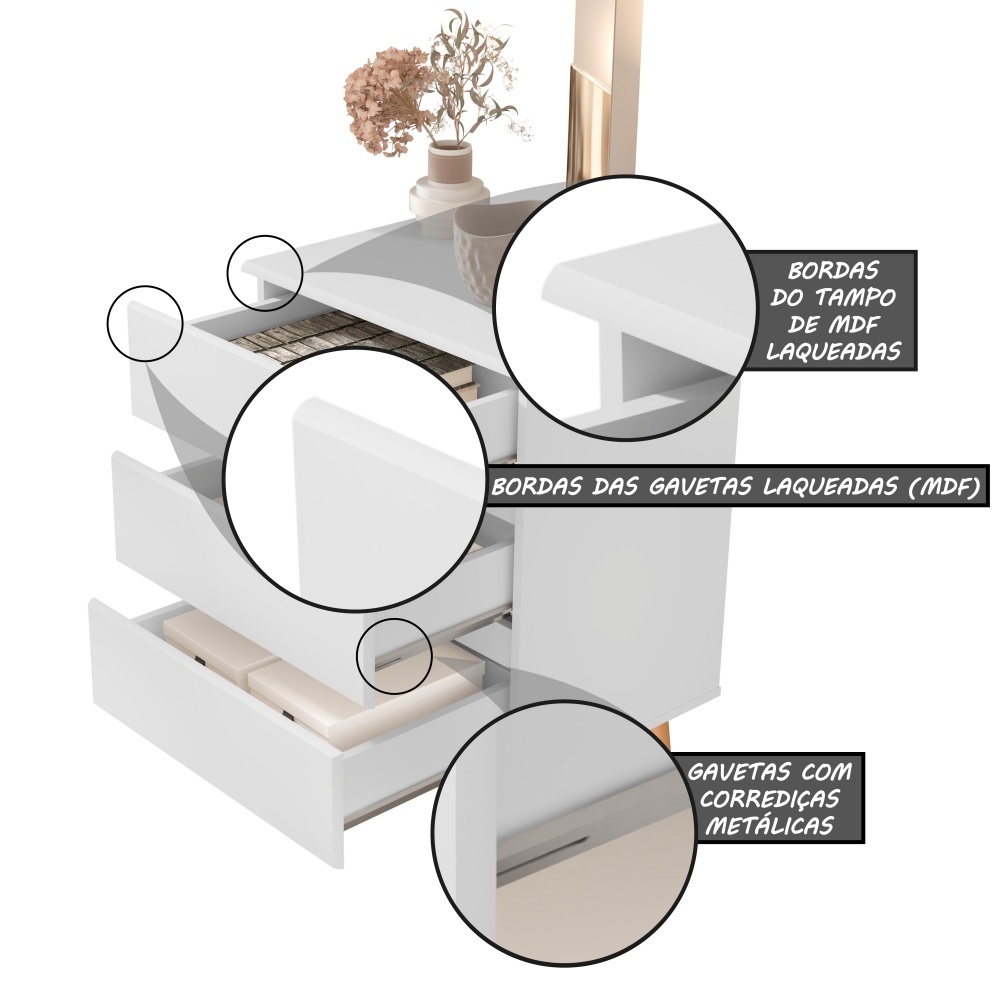 BORDAS DO TAMPO DE MDF LAQUEADAS

BORDAS DAS GAVETAS LAQUEADAS (MDF)

GAVETAS COM CORREDIÇAS METÁLICAS