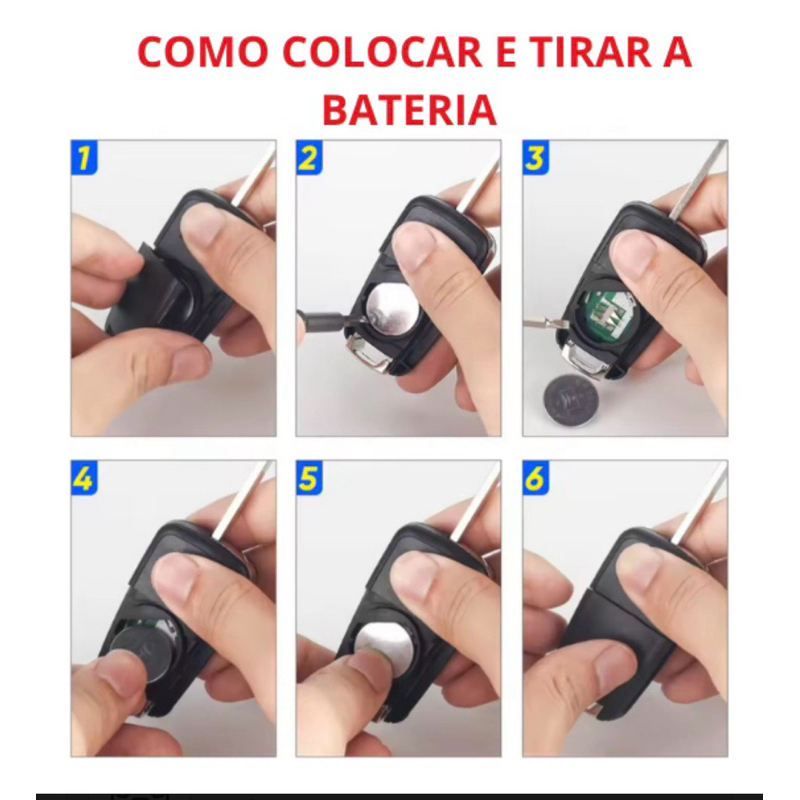 COMO COLOCAR E TIRAR A BATERIA

1

2

3

4

5

6