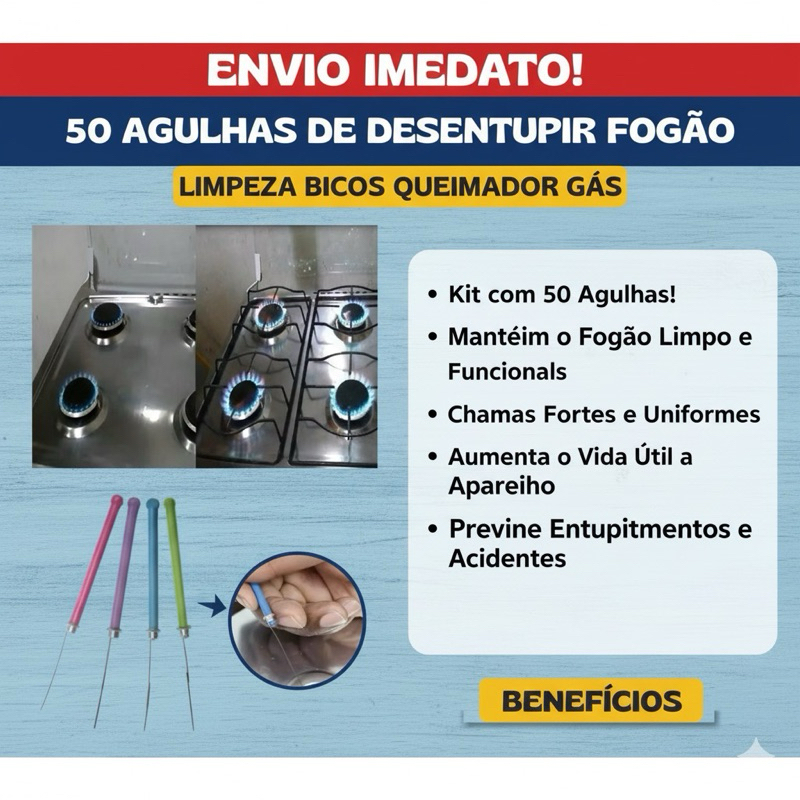 ENVIO IMEDATO!

50 AGULHAS DE DESENTUPIR FOGÃO

LIMPEZA BICOS QUEIMADOR GÁS

• Kit com 50 Agulhas!
• Mantéim o Fogão Limpo e Funcionals
• Chamas Fortes e Uniformes
• Aumenta o Vida Útil a Apareiho
• Previne Entupitmentos e Acidentes

BENEFÍCIOS