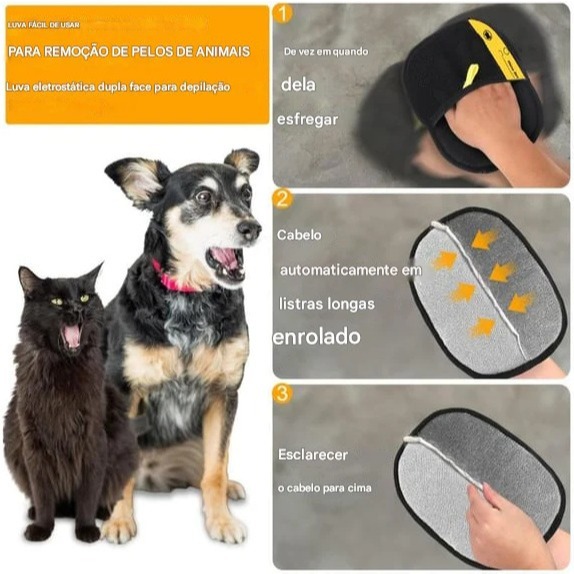 LUVA FÁCIL DE USAR

PARA REMOÇÃO DE PELOS DE ANIMAIS

Luva eletrostática dupla face para depilação

1

De vez em quando

dela

esfregar

2

Cabelo

automaticamente em

listras longas

enrolado

3

Esclarecer

o cabelo para cima