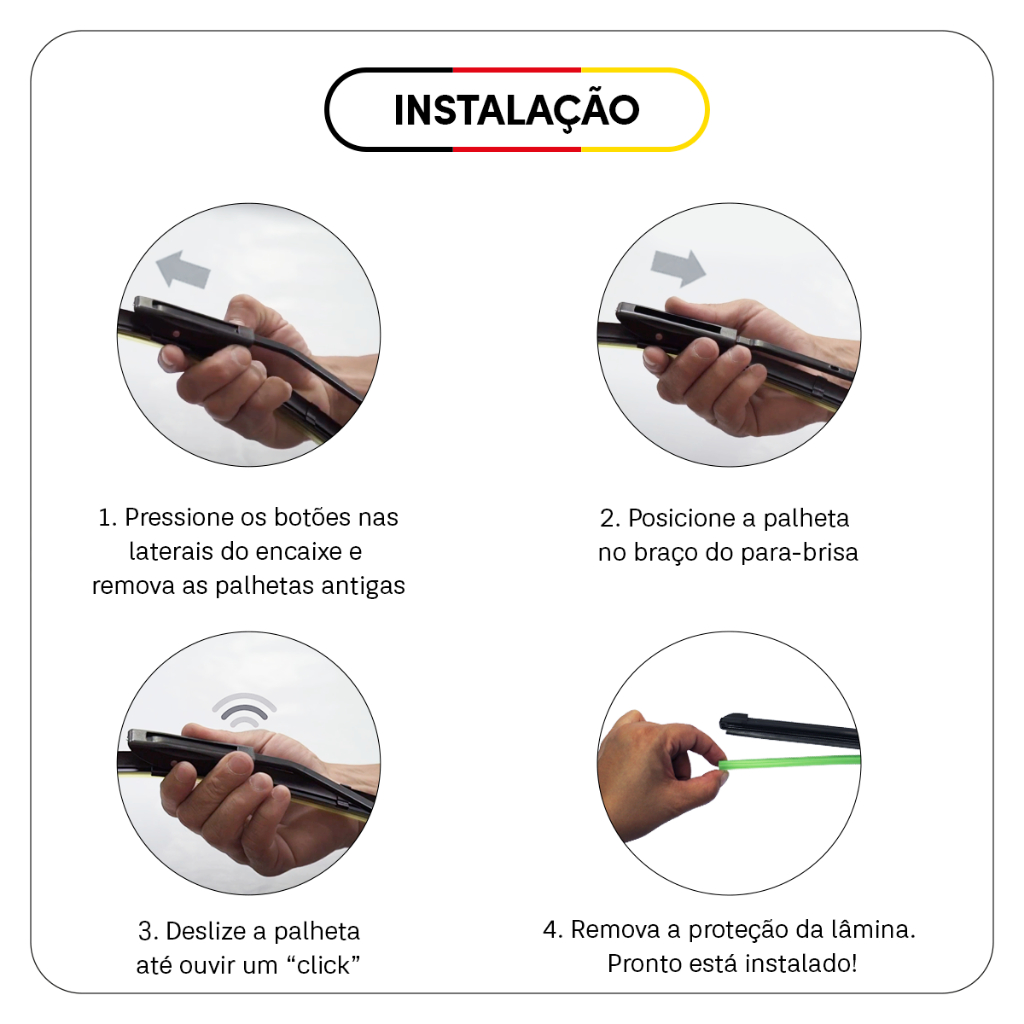 INSTALAÇÃO

1. Pressione os botões nas laterais do encaixe e remova as palhetas antigas

2. Posicione a palheta no braço do para-brisa

3. Deslize a palheta até ouvir um “click”

4. Remova a proteção da lâmina. Pronto está instalado!