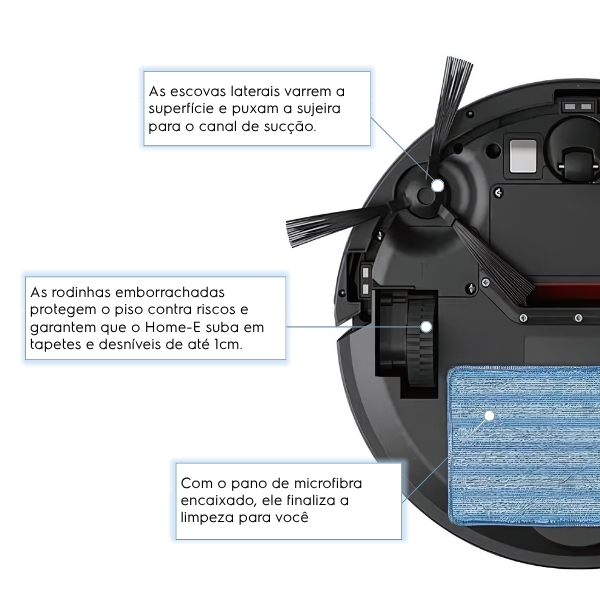 As escovas laterais varrem a superfície e puxam a sujeira para o canal de sucção.

As rodinhas emborrachadas protegem o piso contra riscos e garantem que o Home-E suba em tapetes e desníveis de até 1cm.

Com o pano de microfibra encaixado, ele finaliza a limpeza para você