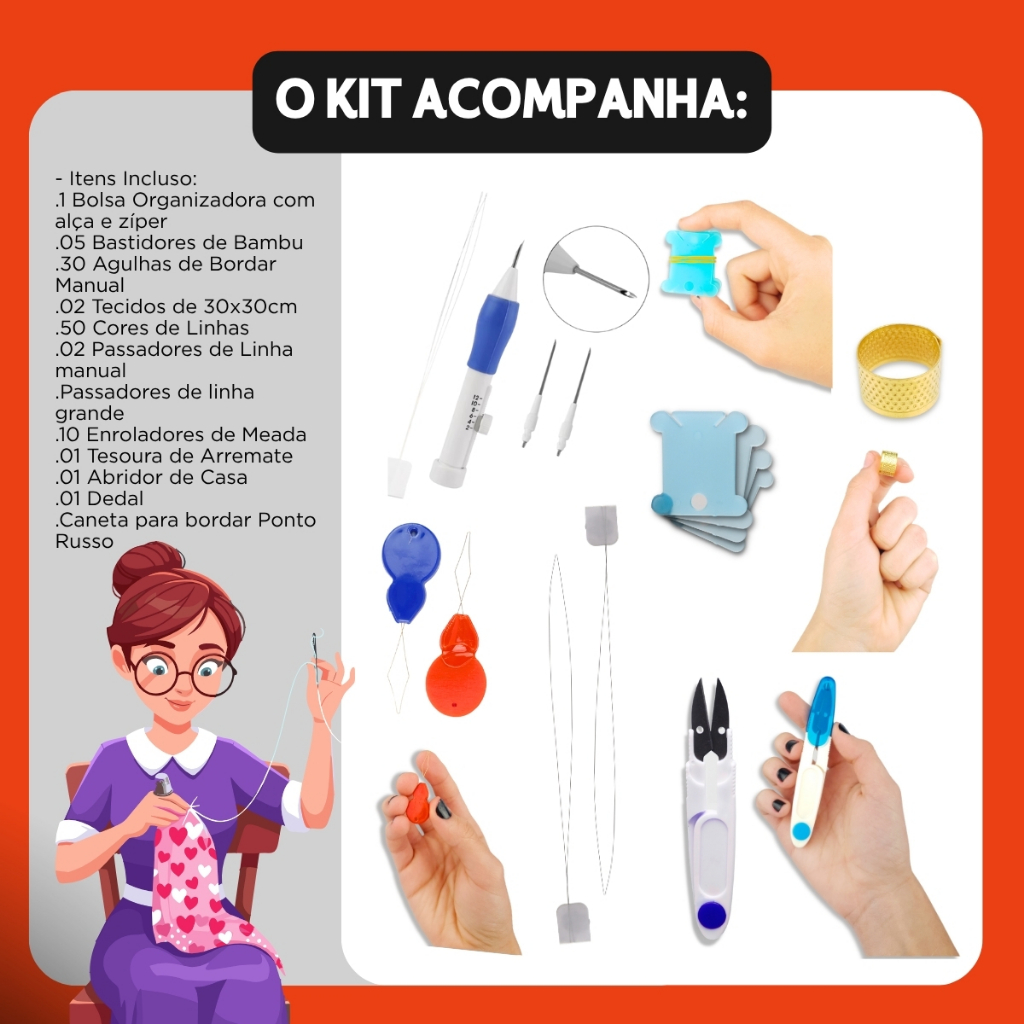 O KIT ACOMPANHA:

- Itens Incluso:
.1 Bolsa Organizadora com alça e zíper
.05 Bastidores de Bambu
.30 Agulhas de Bordar Manual
.02 Tecidos de 30x30cm
.50 Cores de Linhas
.02 Passadores de Linha manual
.Passadores de linha grande
.10 Enroladores de Meada
.01 Tesoura de Arremate
.01 Abridor de Casa
.01 Dedal
.Caneta para bordar Ponto Russo