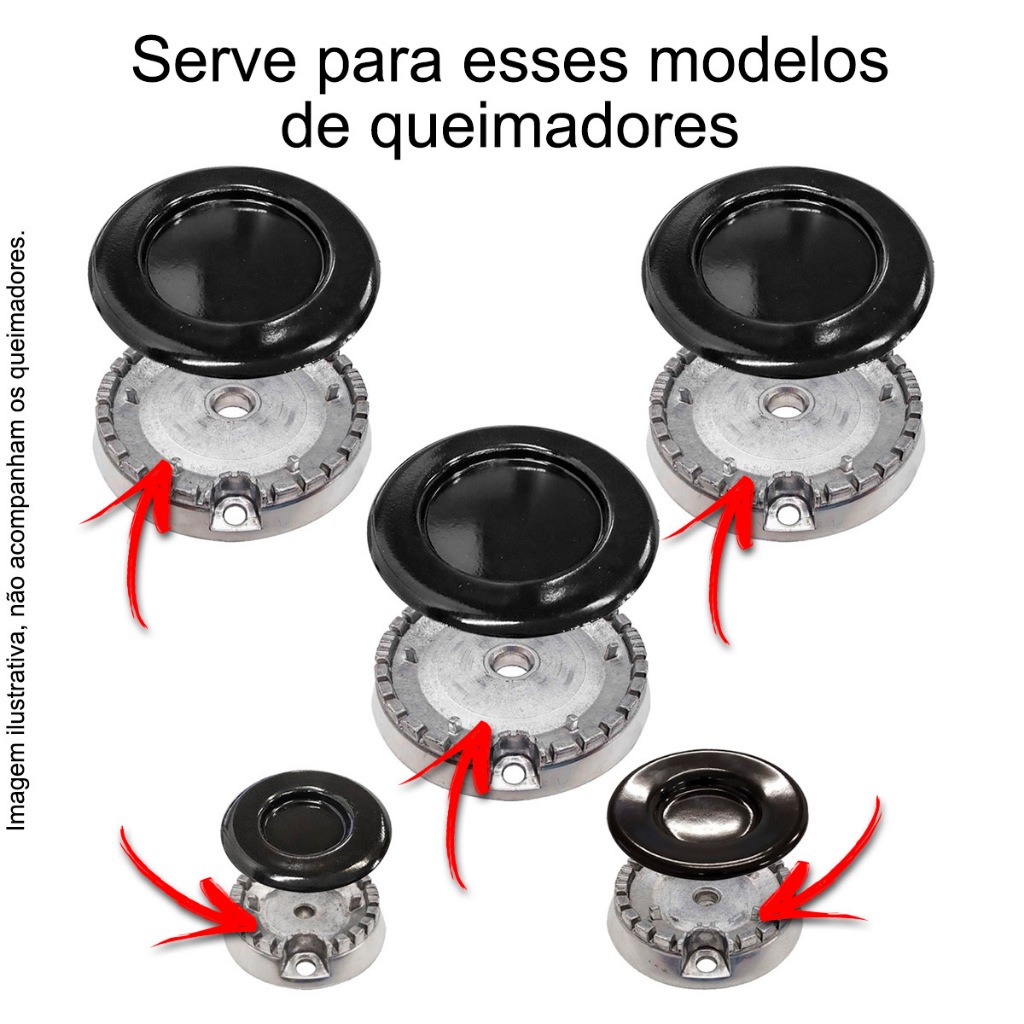 Serve para esses modelos de queimadores

Imagem ilustrativa, não acompanham os queimadores.