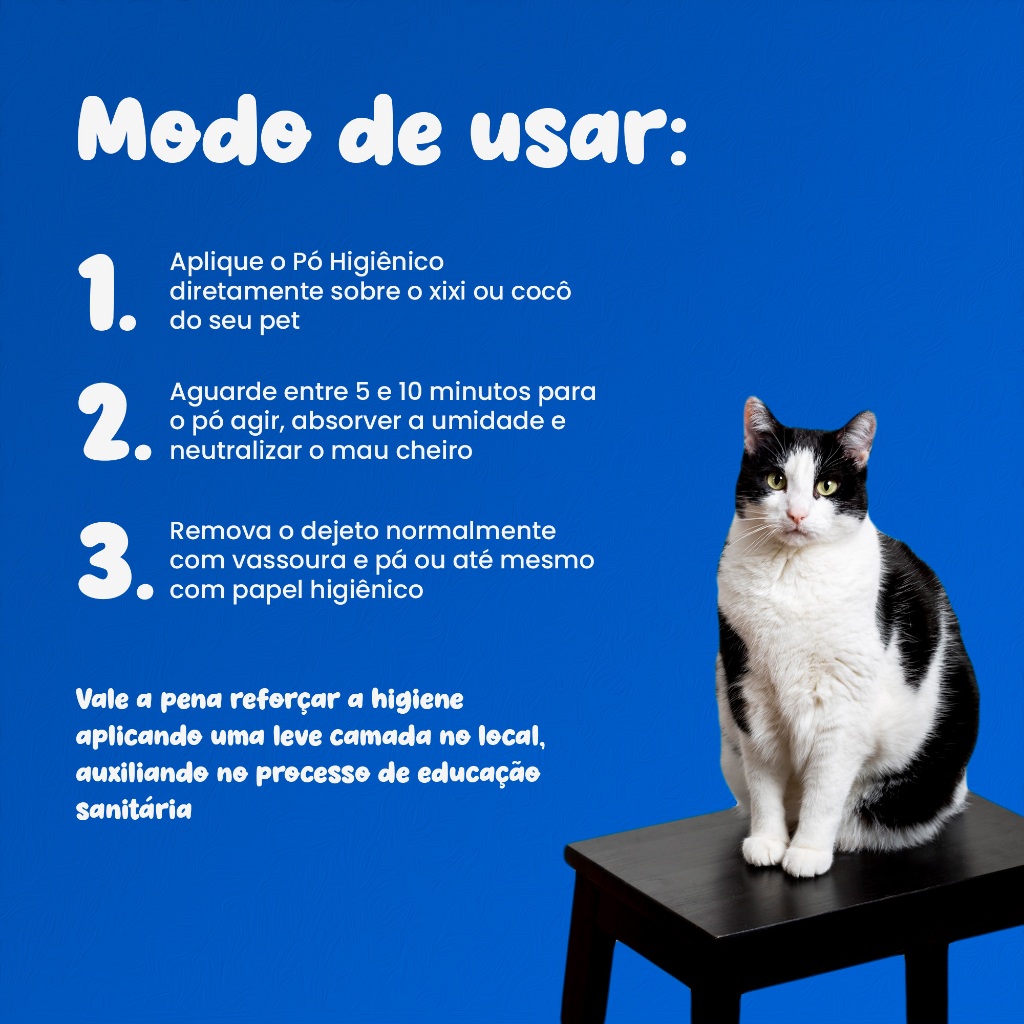 Modo de usar:

1. Aplique o Pó Higiênico diretamente sobre o xixi ou cocô do seu pet

2. Aguarde entre 5 e 10 minutos para o pó agir, absorver a umidade e neutralizar o mau cheiro

3. Remova o dejeto normalmente com vassoura e pá ou até mesmo com papel higiênico

Vale a pena reforçar a higiene aplicando uma leve camada no local, auxiliando no processo de educação sanitária