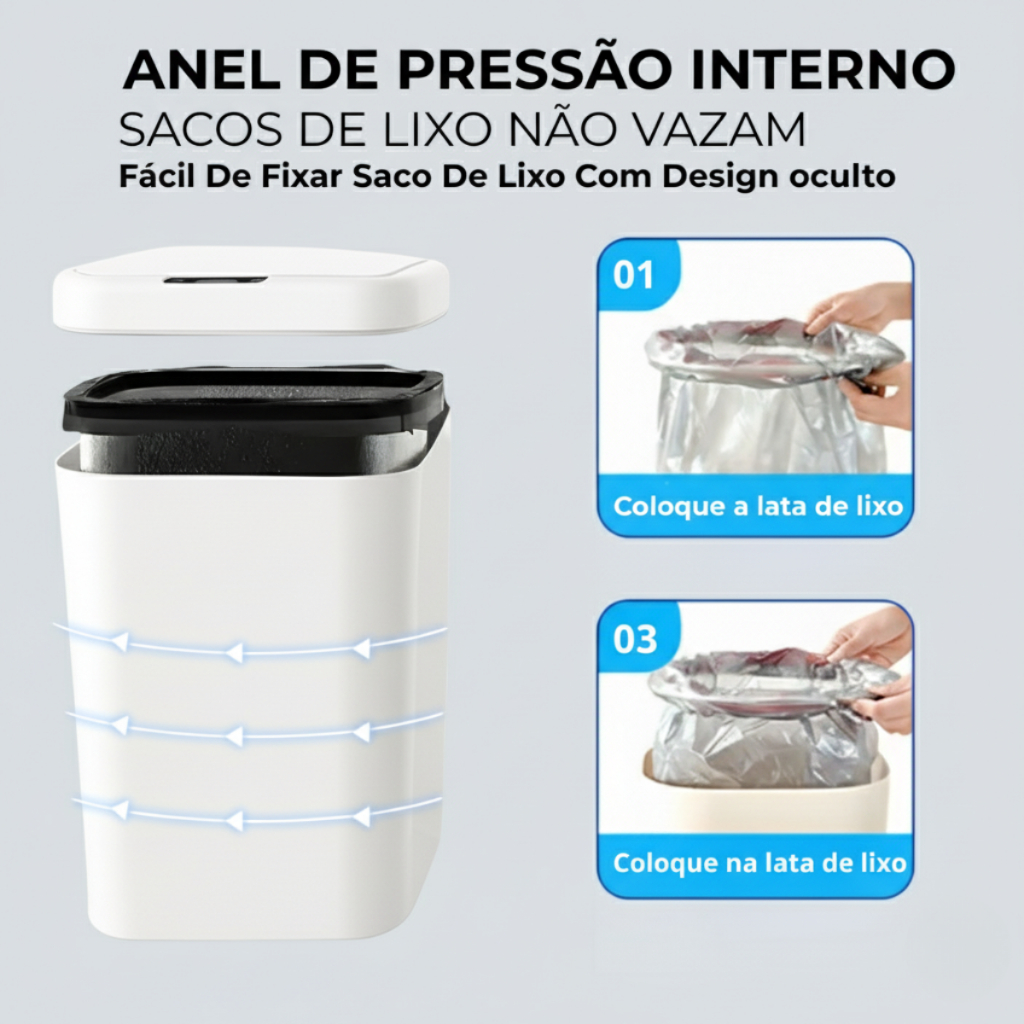 ANEL DE PRESSÃO INTERNO
SACOS DE LIXO NÃO VAZAM
Fácil De Fixar Saco De Lixo Com Design oculto

01
Coloque a lata de lixo

03
Coloque na lata de lixo