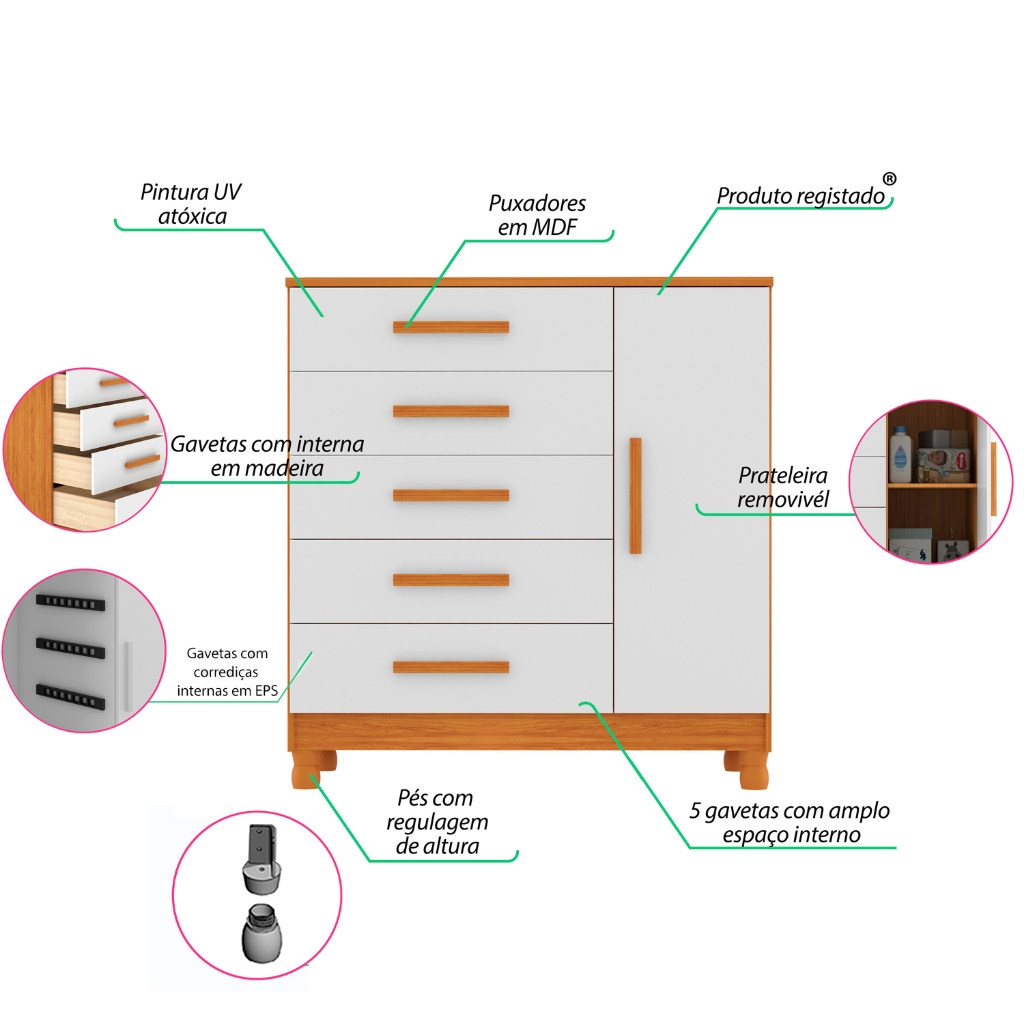 Pintura UV atóxica

Puxadores em MDF

Produto registado®

Gavetas com interna em madeira

Prateleira removivél

Gavetas com corrediças internas em EPS

Pés com regulagem de altura

5 gavetas com amplo espaço interno