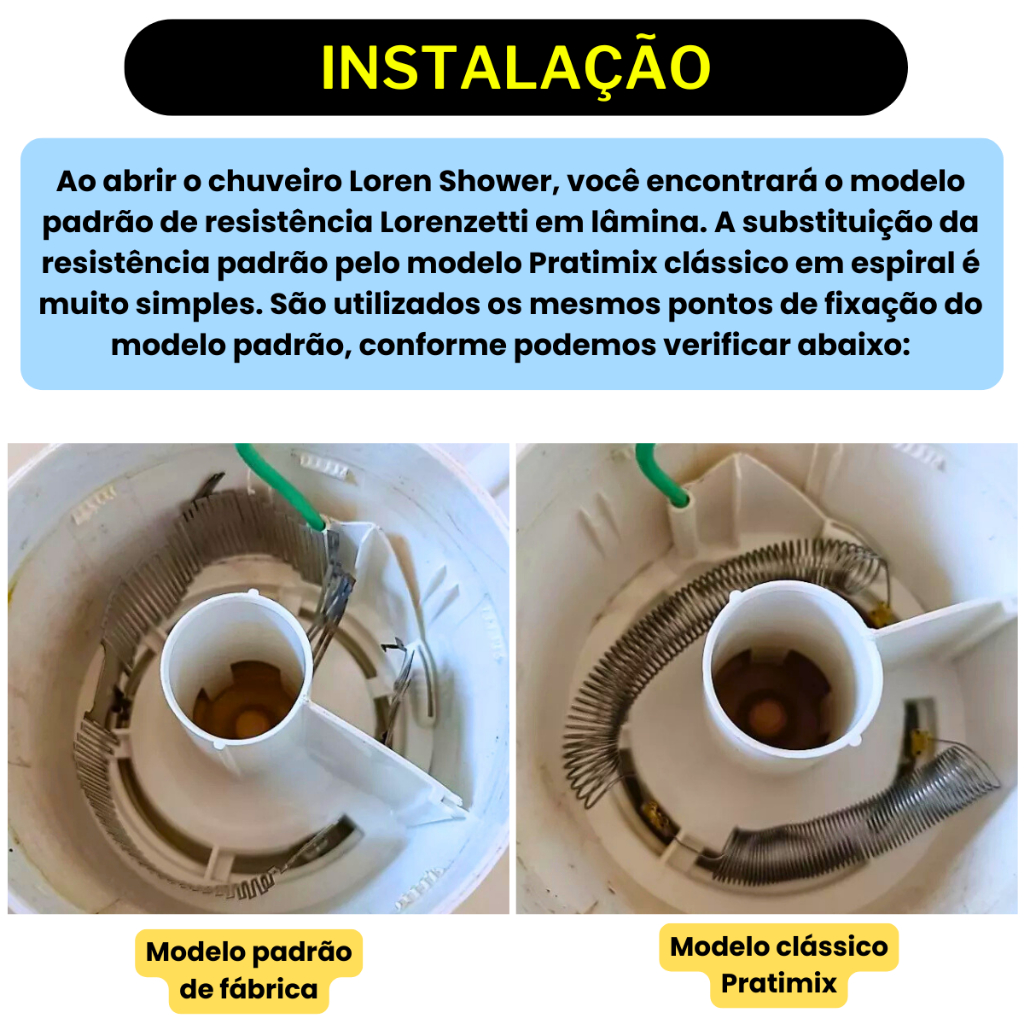 INSTALAÇÃO

Ao abrir o chuveiro Loren Shower, você encontrará o modelo padrão de resistência Lorenzetti em lâmina. A substituição da resistência padrão pelo modelo Pratimix clássico em espiral é muito simples. São utilizados os mesmos pontos de fixação do modelo padrão, conforme podemos verificar abaixo:

Modelo padrão de fábrica

Modelo clássico Pratimix