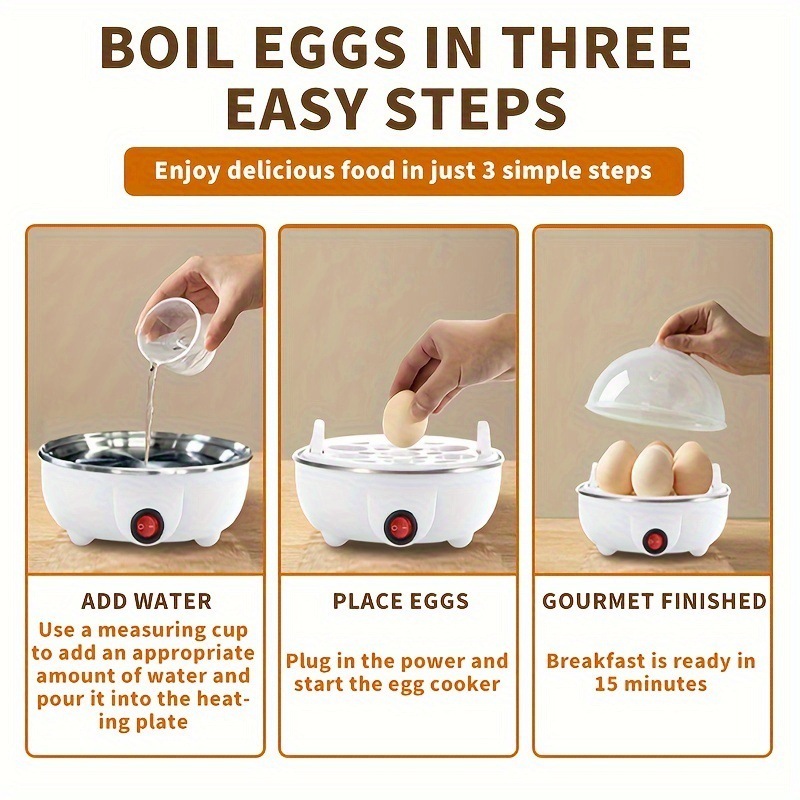 BOIL EGGS IN THREE EASY STEPS

Enjoy delicious food in just 3 simple steps

ADD WATER

Use a measuring cup to add an appropriate amount of water and pour it into the heating plate

PLACE EGGS

Plug in the power and start the egg cooker

GOURMET FINISHED

Breakfast is ready in 15 minutes