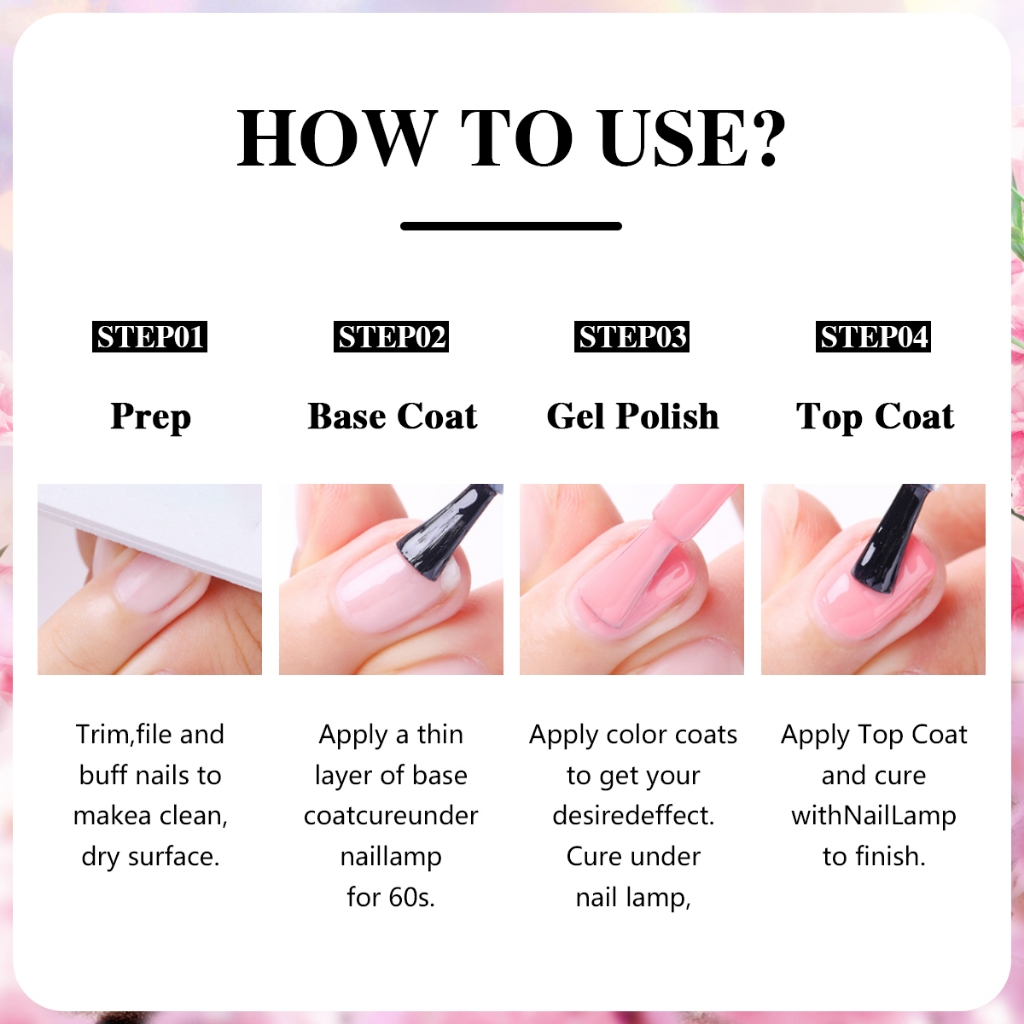 HOW TO USE?

STEP01

Prep

Trim,file and buff nails to makea clean, dry surface.

STEP02

Base Coat

Apply a thin layer of base coatcureunder naillamp for 60s.

STEP03

Gel Polish

Apply color coats to get your desiredeffect. Cure under nail lamp,

STEP04

Top Coat

Apply Top Coat and cure withNailLamp to finish.