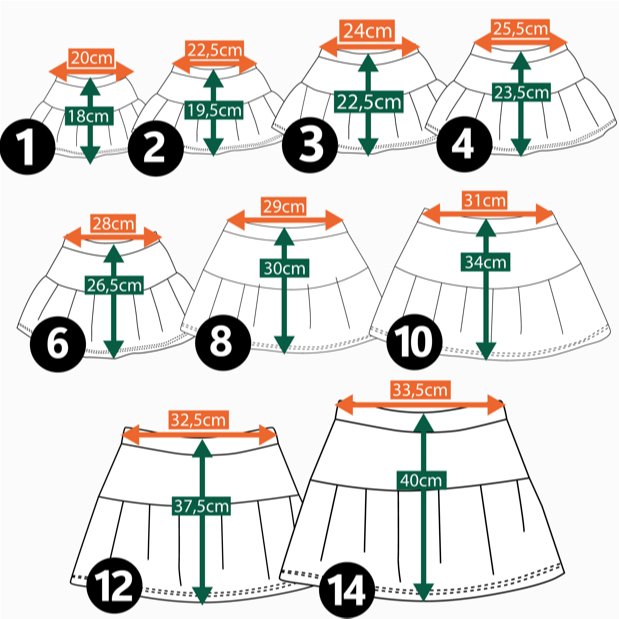 20cm
18cm
1

22,5cm
19,5cm
2

24cm
22,5cm
3

25,5cm
23,5cm
4

28cm
26,5cm
6

29cm
30cm
8

31cm
34cm
10

32,5cm
37,5cm
12

33,5cm
40cm
14