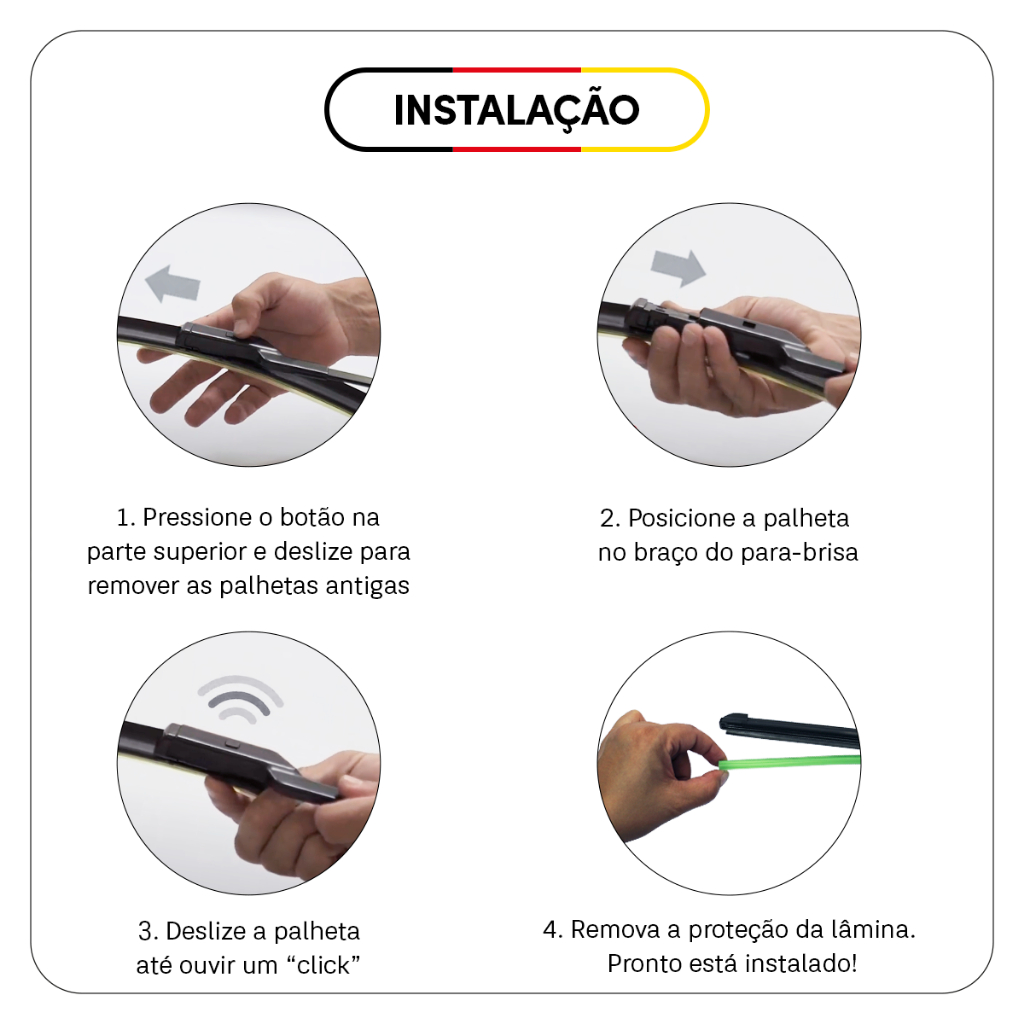 INSTALAÇÃO

1. Pressione o botão na parte superior e deslize para remover as palhetas antigas

2. Posicione a palheta no braço do para-brisa

3. Deslize a palheta até ouvir um “click”

4. Remova a proteção da lâmina. Pronto está instalado!