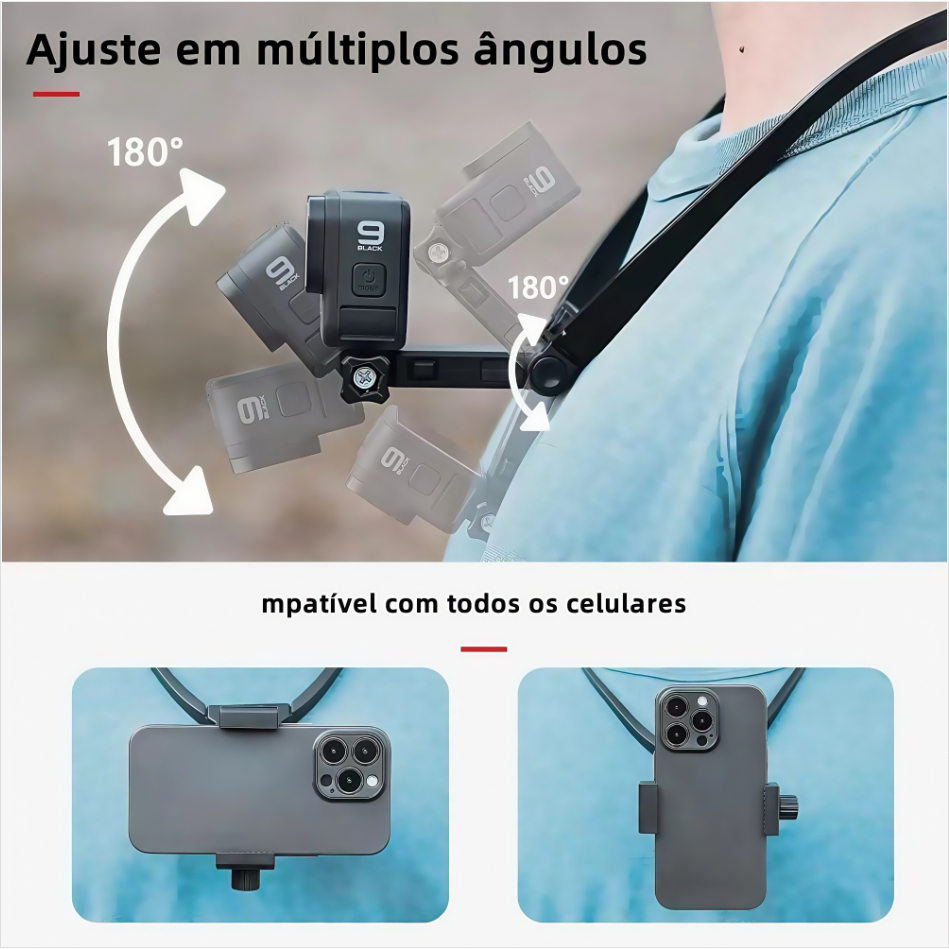 Ajuste em múltiplos ângulos

180°

9 BLACK

180°

mpatível com todos os celulares