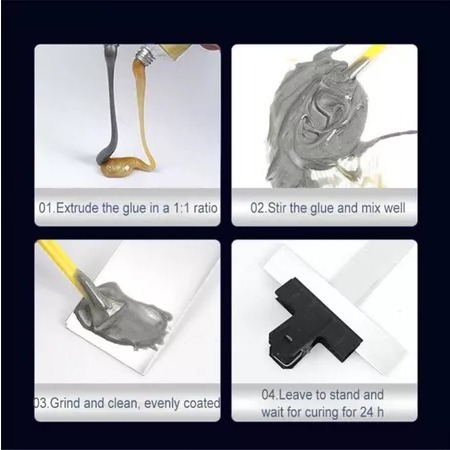 01.Extrude the glue in a 1:1 ratio

02.Stir the glue and mix well

03.Grind and clean, evenly coated

04.Leave to stand and wait for curing for 24 h