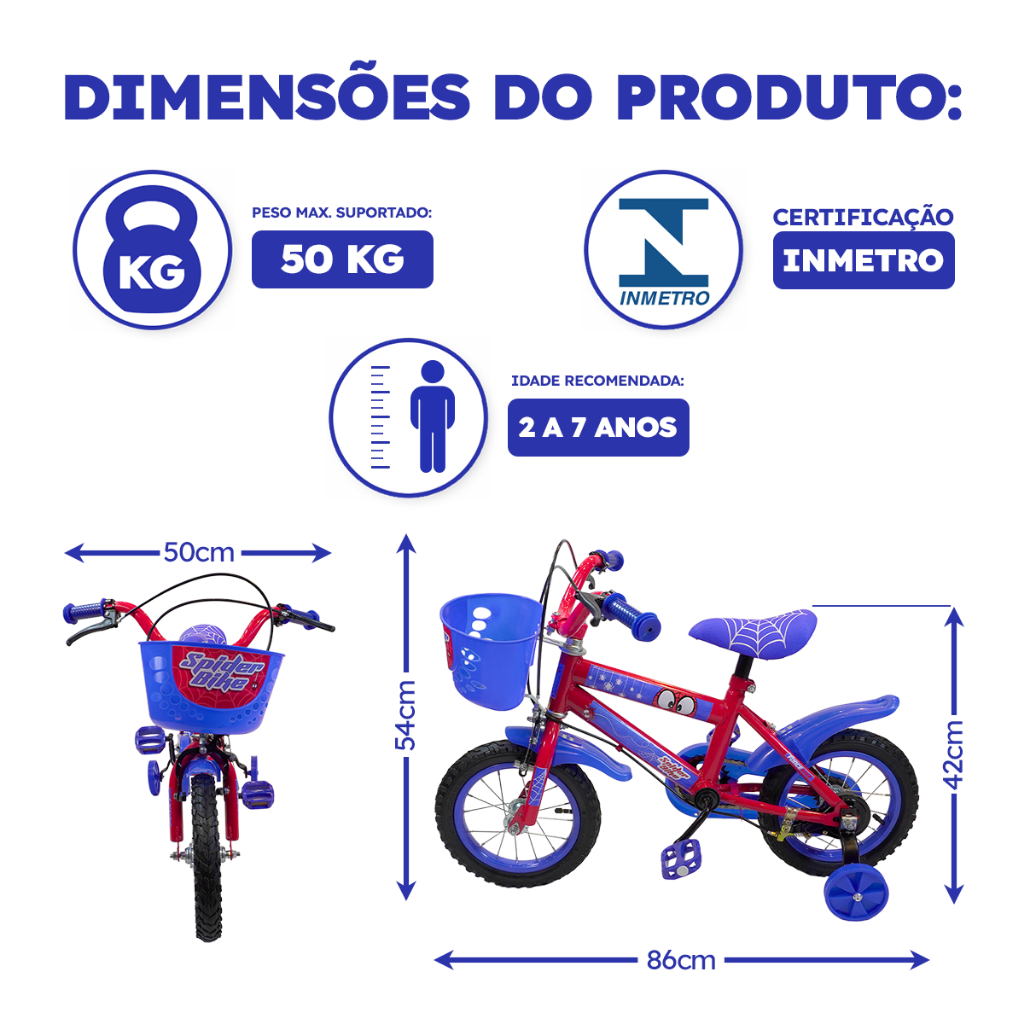 DIMENSÕES DO PRODUTO:

KG

PESO MAX. SUPORTADO:

50 KG

INMETRO

CERTIFICAÇÃO

INMETRO

IDADE RECOMENDADA:

2 A 7 ANOS

50cm

Spider Bike

54cm

Spider Bike

42cm

86cm