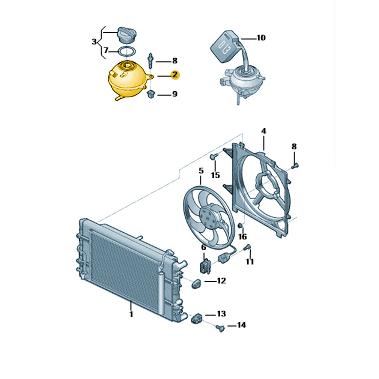 3
7
8
2
9
10
013
4
8
15
5
16
6
11
12
1
13
14