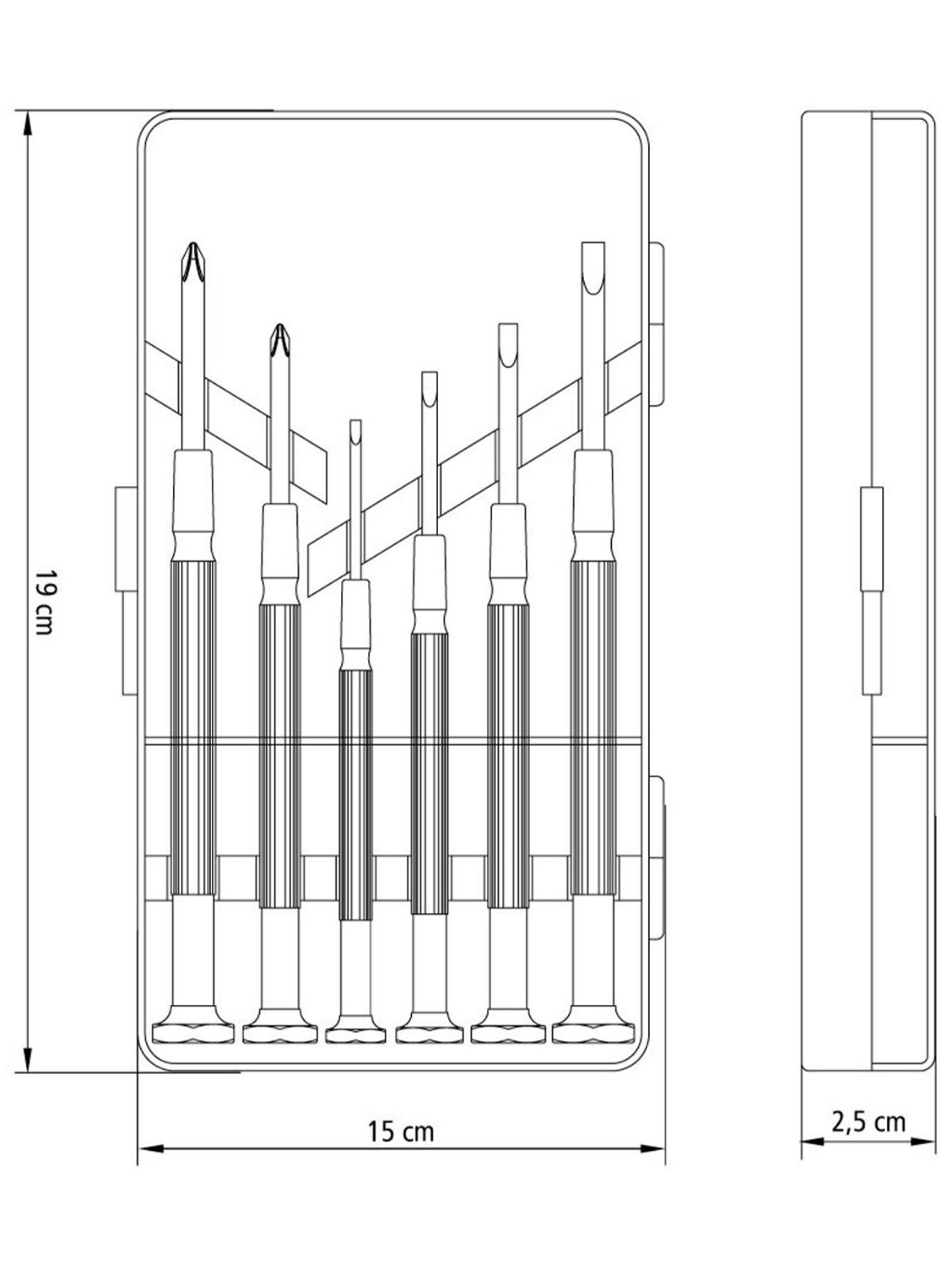 19 cm

15 cm

2,5 cm