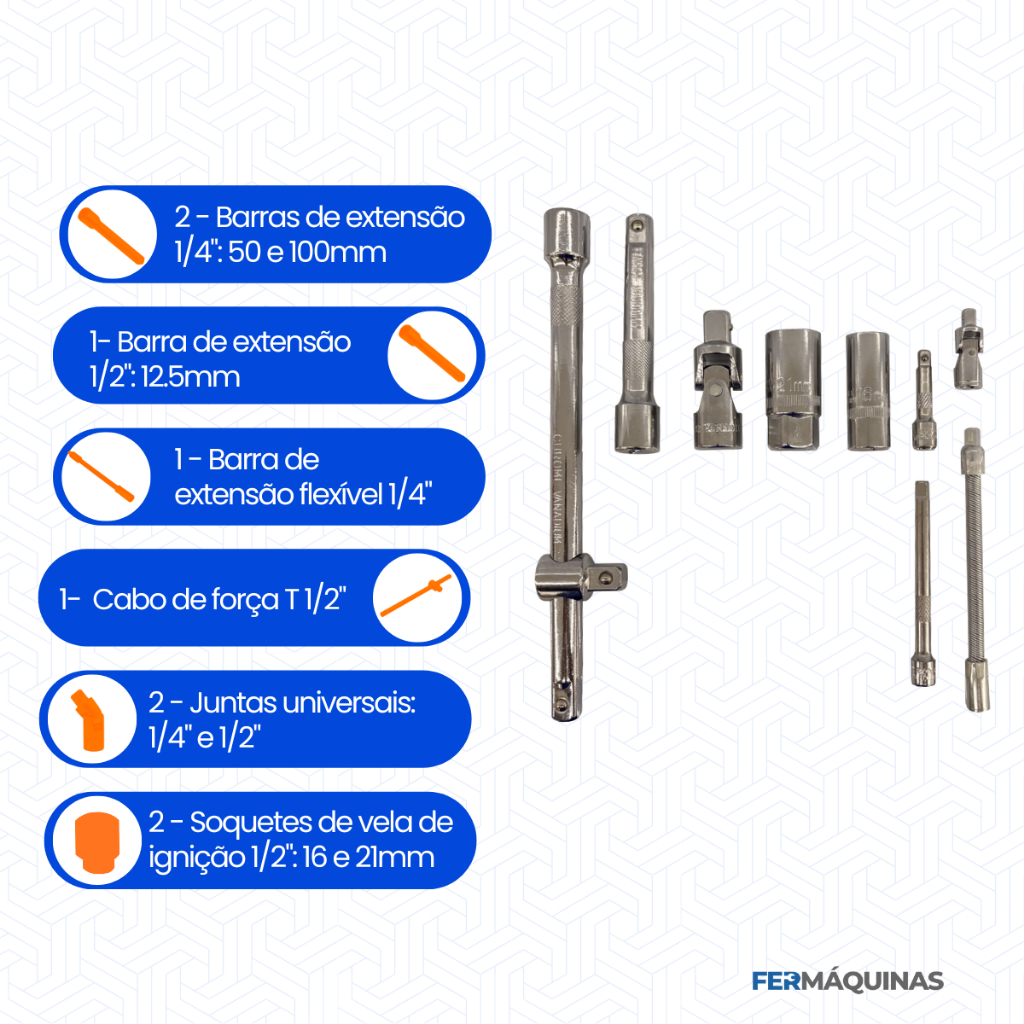 2 - Barras de extensão 1/4": 50 e 100mm

1- Barra de extensão 1/2": 12.5mm

1 - Barra de extensão flexível 1/4"

1- Cabo de força T 1/2"

2 - Juntas universais: 1/4" e 1/2"

2 - Soquetes de vela de ignição 1/2": 16 e 21mm

CHROME VANADIUM

FERMÁQUINAS