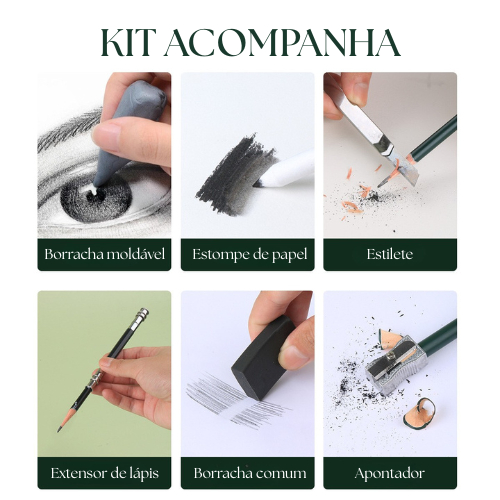 KIT ACOMPANHA

Borracha moldável

Estompe de papel

Estilete

Extensor de lápis

Borracha comum

Apontador