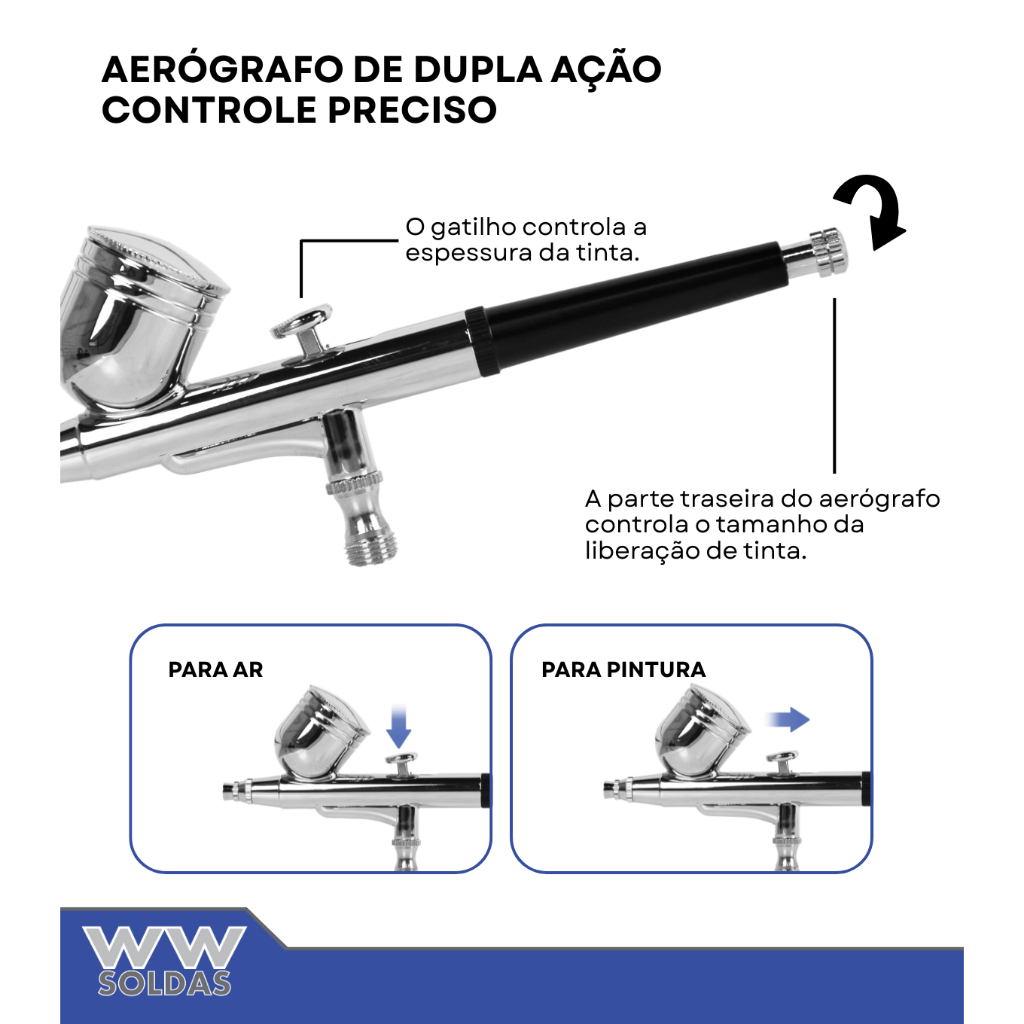 AERÓGRAFO DE DUPLA AÇÃO
CONTROLE PRECISO

O gatilho controla a espessura da tinta.

A parte traseira do aerógrafo controla o tamanho da liberação de tinta.

PARA AR

PARA PINTURA

WW
SOLDAS