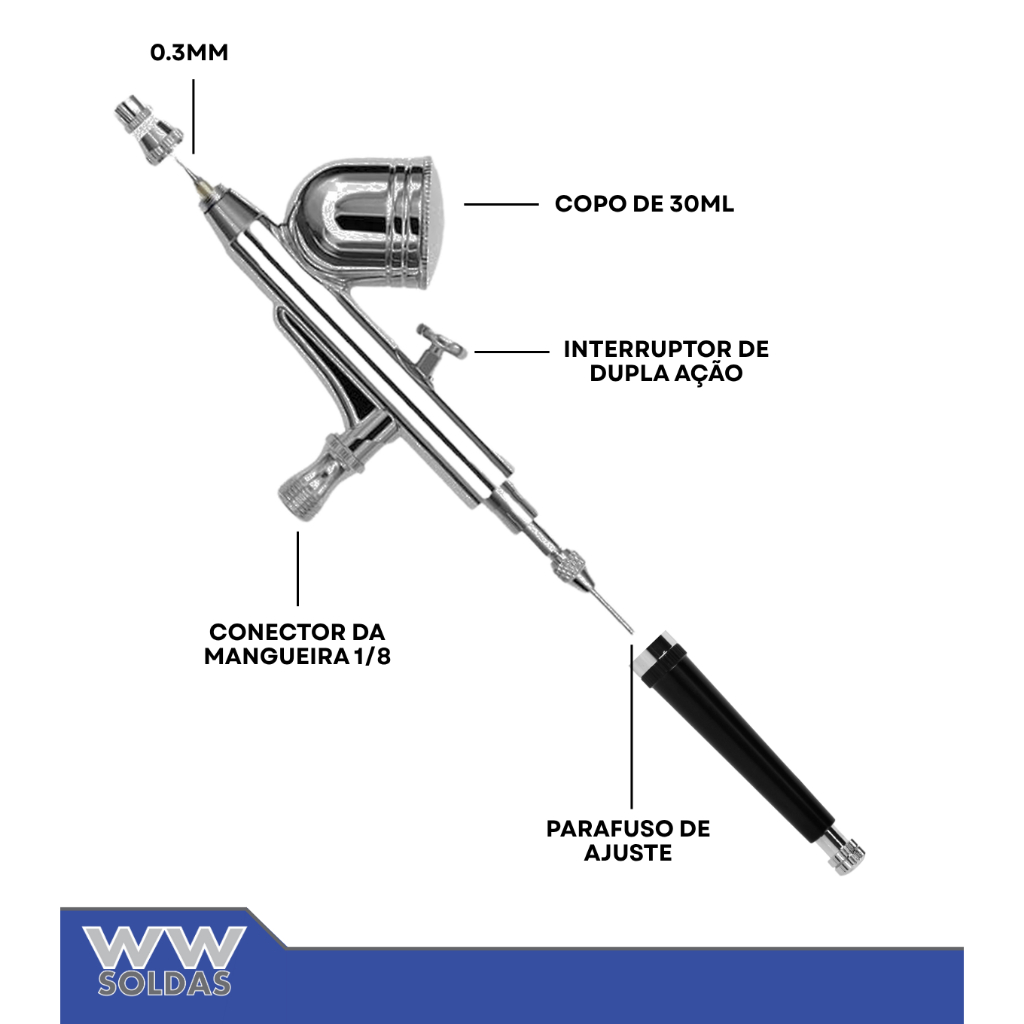 0.3MM

COPO DE 30ML

INTERRUPTOR DE DUPLA AÇÃO

CONECTOR DA MANGUEIRA 1/8

PARAFUSO DE AJUSTE

WW SOLDAS