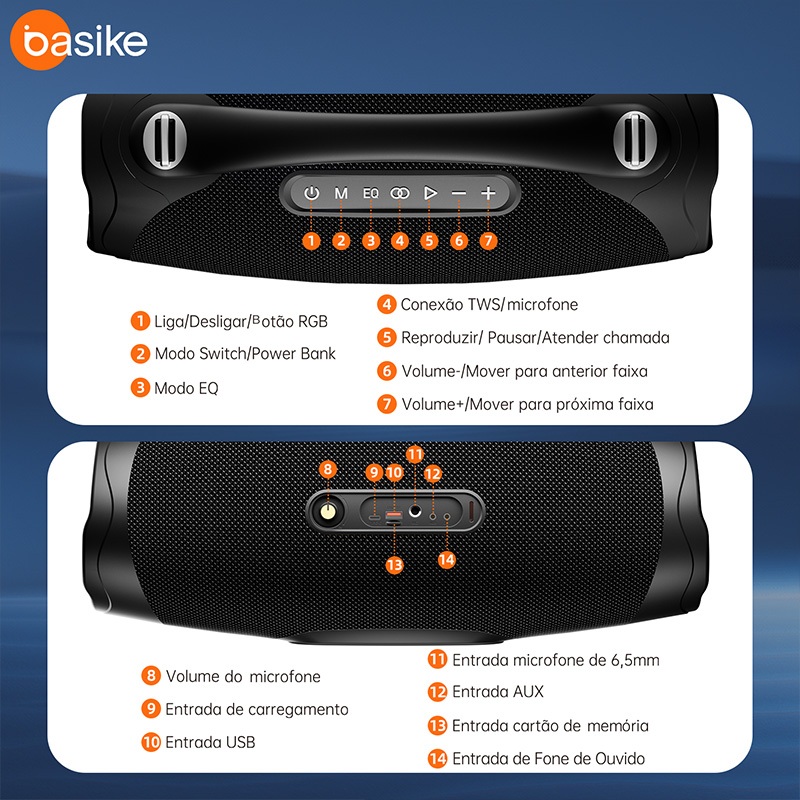 basike

M EQ

1 2 3 4 5 6 7

1 Liga/Desligar/Botão RGB
2 Modo Switch/Power Bank
3 Modo EQ

4 Conexão TWS/microfone
5 Reproduzir/ Pausar/Atender chamada
6 Volume-/Mover para anterior faixa
7 Volume+/Mover para próxima faixa

8 9 10 11 12 13 14

8 Volume do microfone
9 Entrada de carregamento
10 Entrada USB

11 Entrada microfone de 6,5mm
12 Entrada AUX
13 Entrada cartão de memória
14 Entrada de Fone de Ouvido