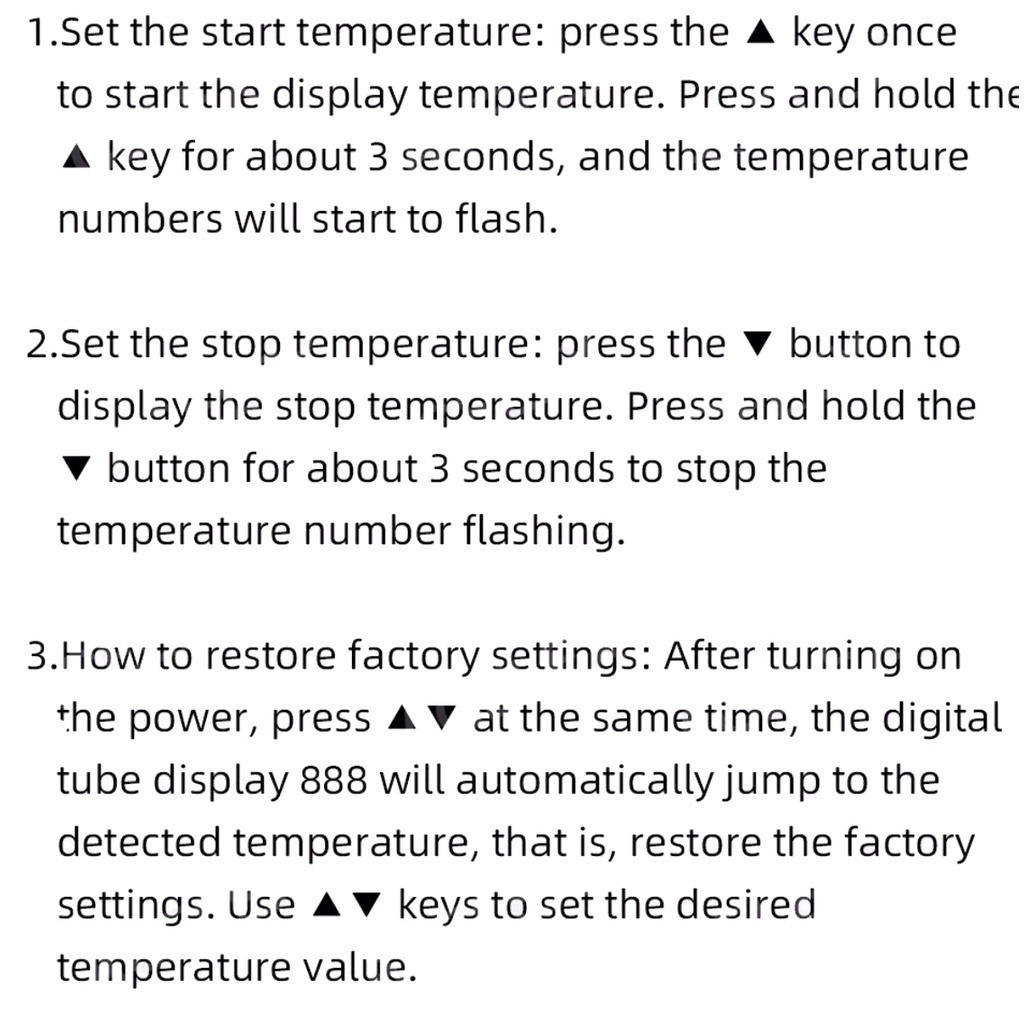 1.Set the start temperature: press the ▲ key once to start the display temperature. Press and hold the ▲ key for about 3 seconds, and the temperature numbers will start to flash.

2.Set the stop temperature: press the ▼ button to display the stop temperature. Press and hold the ▼ button for about 3 seconds to stop the temperature number flashing.

3.How to restore factory settings: After turning on the power, press ▲▼ at the same time, the digital tube display 888 will automatically jump to the detected temperature, that is, restore the factory settings. Use ▲▼ keys to set the desired temperature value.