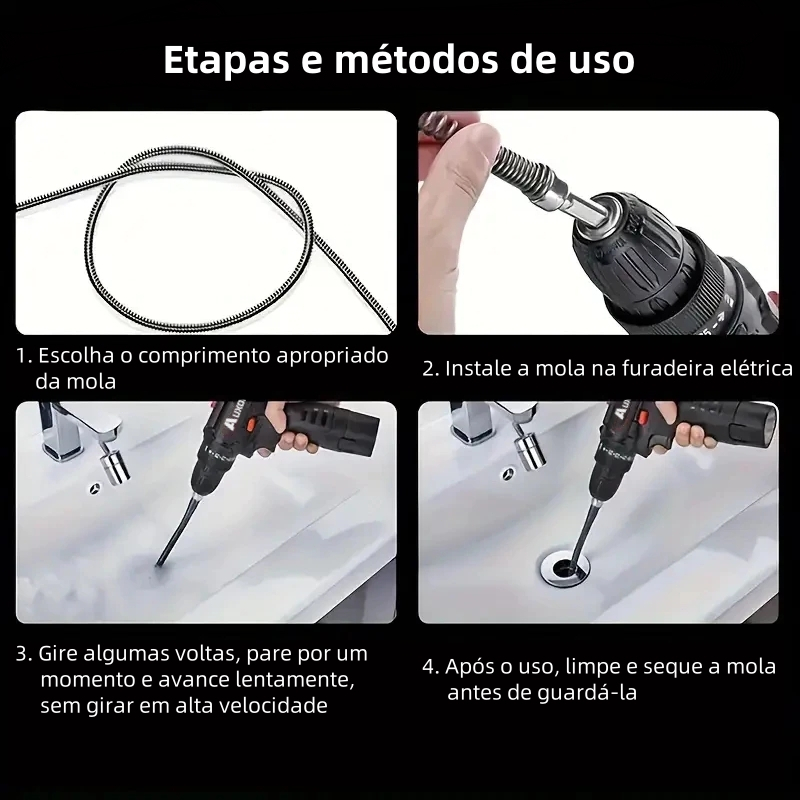 Etapas e métodos de uso

1. Escolha o comprimento apropriado da mola

2. Instale a mola na furadeira elétrica

3. Gire algumas voltas, pare por um momento e avance lentamente, sem girar em alta velocidade

4. Após o uso, limpe e seque a mola antes de guardá-la