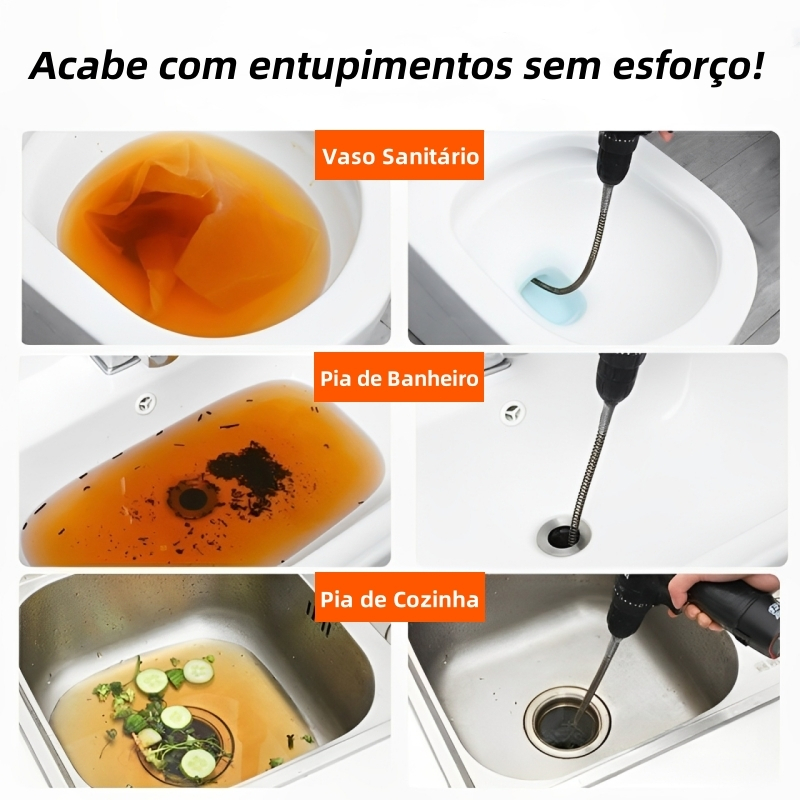 Acabe com entupimentos sem esforço!

Vaso Sanitário

Pia de Banheiro

Pia de Cozinha