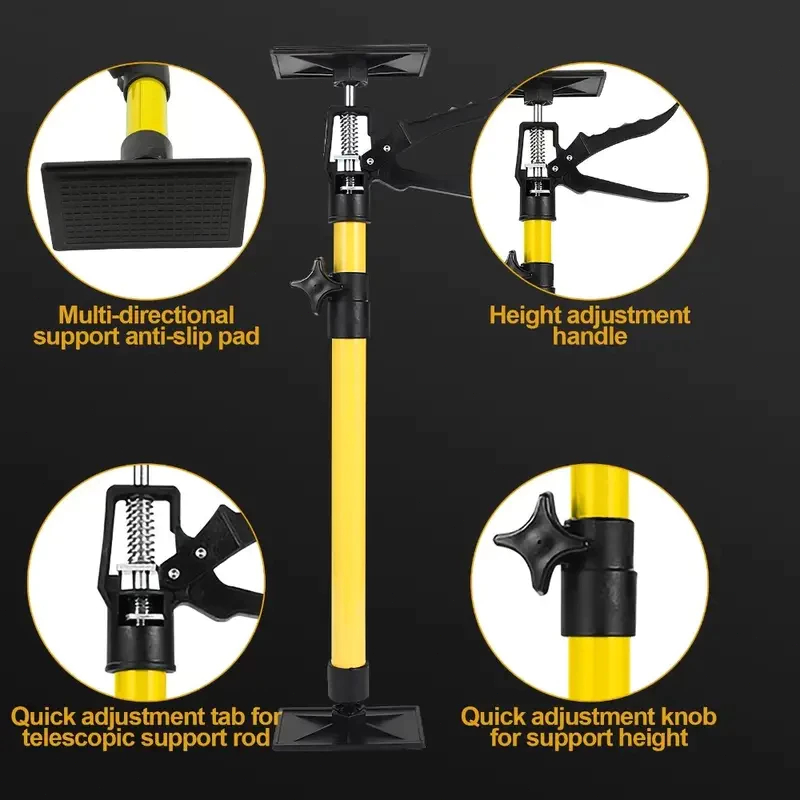 Multi-directional support anti-slip pad

Height adjustment handle

Quick adjustment tab for telescopic support rod

Quick adjustment knob for support height