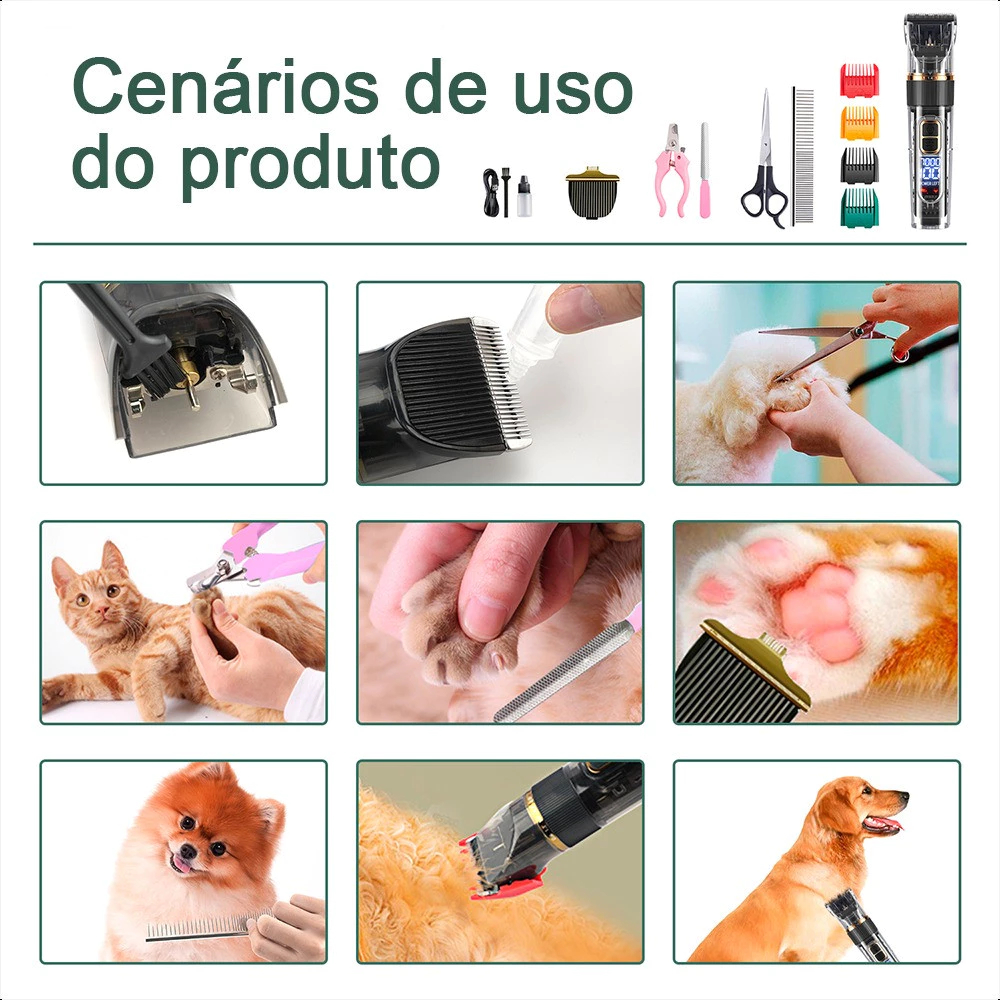 Cenários de uso do produto