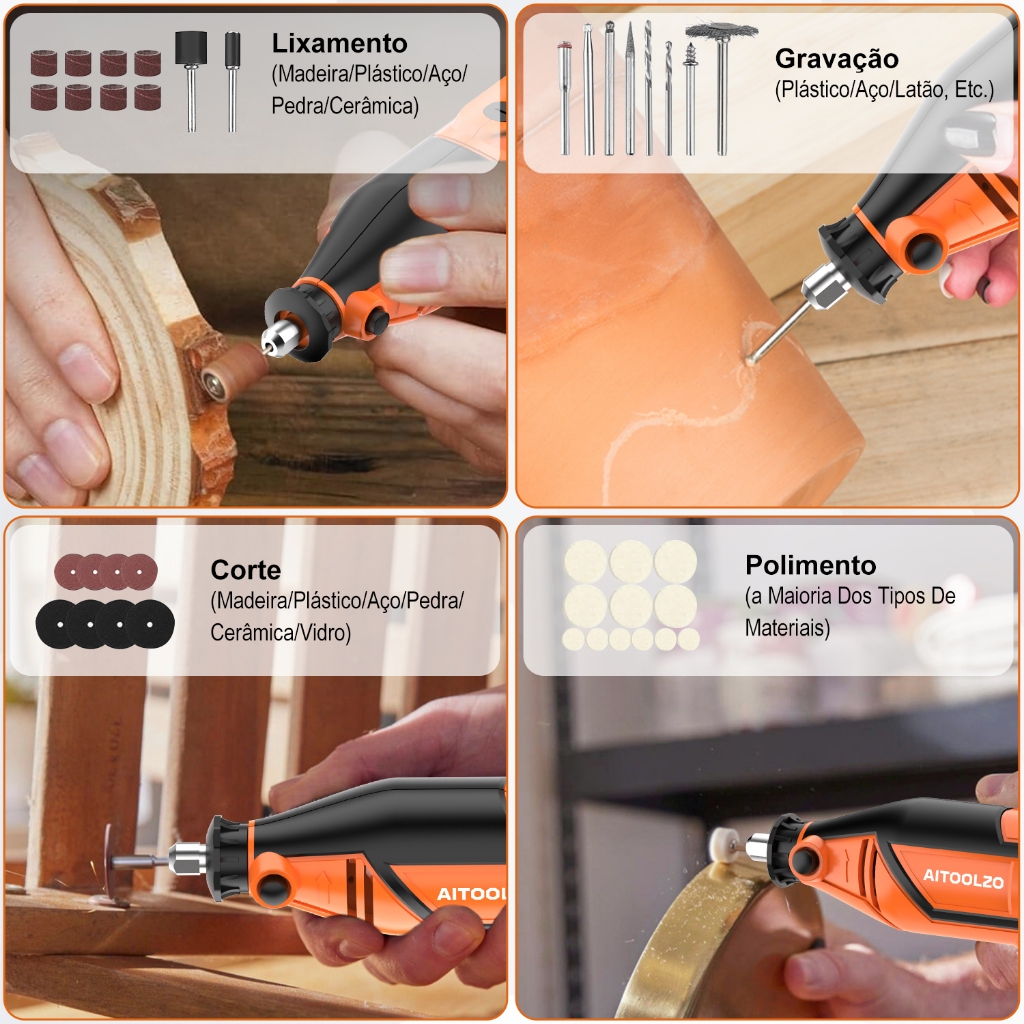 Lixamento
(Madeira/Plástico/Aço/Pedra/Cerâmica)

Gravação
(Plástico/Aço/Latão, Etc.)

Corte
(Madeira/Plástico/Aço/Pedra/Cerâmica/Vidro)

AITOOL

Polimento
(a Maioria Dos Tipos De Materiais)

AITOOLZO