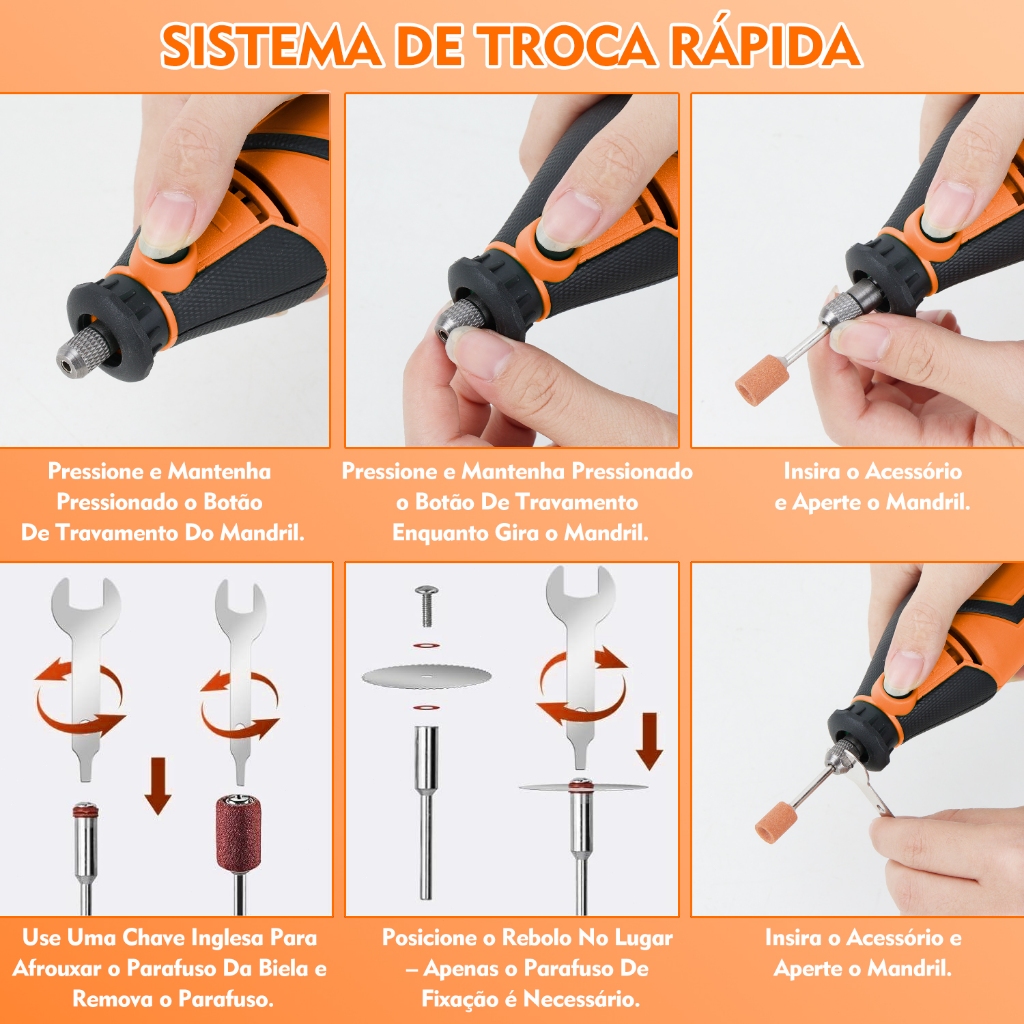 SISTEMA DE TROCA RÁPIDA

Pressione e Mantenha Pressionado o Botão De Travamento Do Mandril.

Pressione e Mantenha Pressionado o Botão De Travamento Enquanto Gira o Mandril.

Insira o Acessório e Aperte o Mandril.

Use Uma Chave Inglesa Para Afrouxar o Parafuso Da Biela e Remova o Parafuso.

Posicione o Rebolo No Lugar – Apenas o Parafuso De Fixação é Necessário.

Insira o Acessório e Aperte o Mandril.