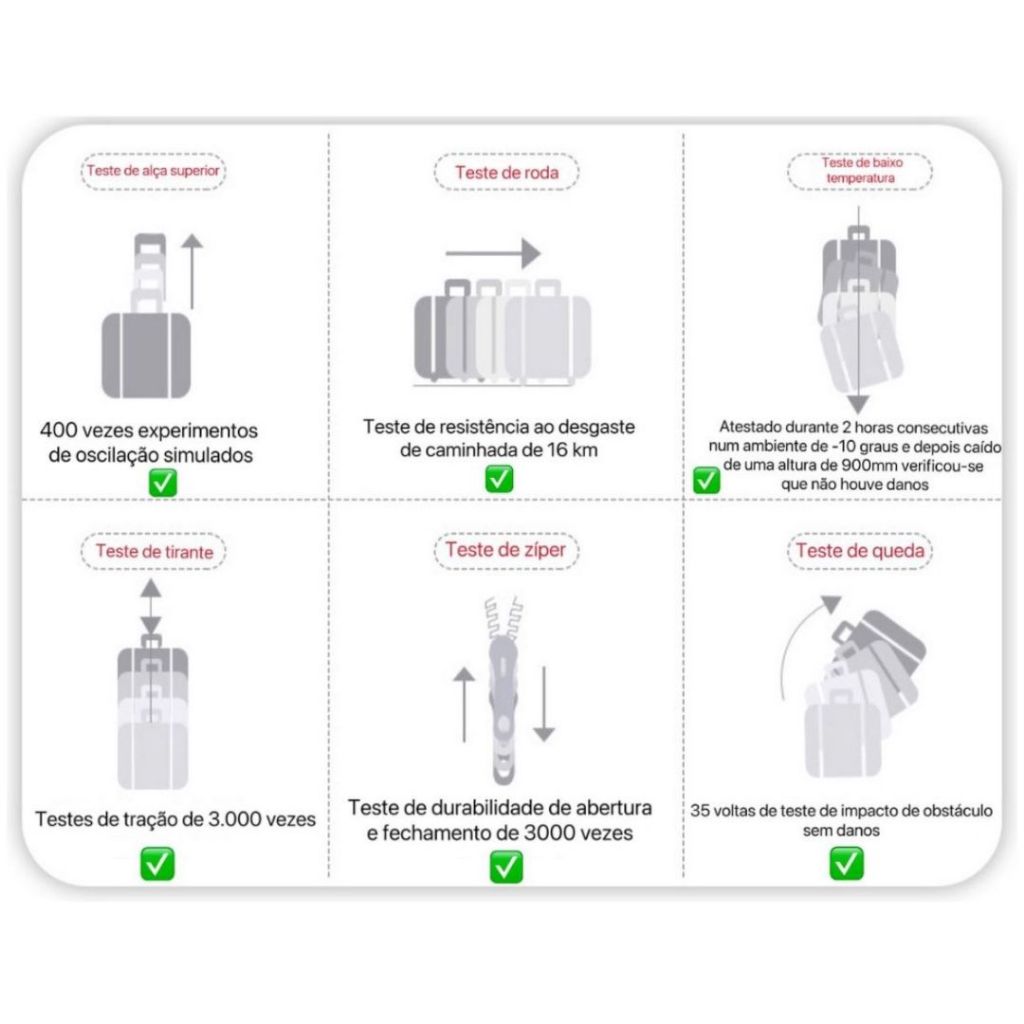 Teste de alça superior

400 vezes experimentos de oscilação simulados

✅

Teste de roda

Teste de resistência ao desgaste de caminhada de 16 km

✅

Teste de baixo temperatura

Atestado durante 2 horas consecutivas num ambiente de -10 graus e depois caído de uma altura de 900mm verificou-se que não houve danos

✅

Teste de tirante

Testes de tração de 3.000 vezes

✅

Teste de zíper

Teste de durabilidade de abertura e fechamento de 3000 vezes

✅

Teste de queda

35 voltas de teste de impacto de obstáculo sem danos

✅