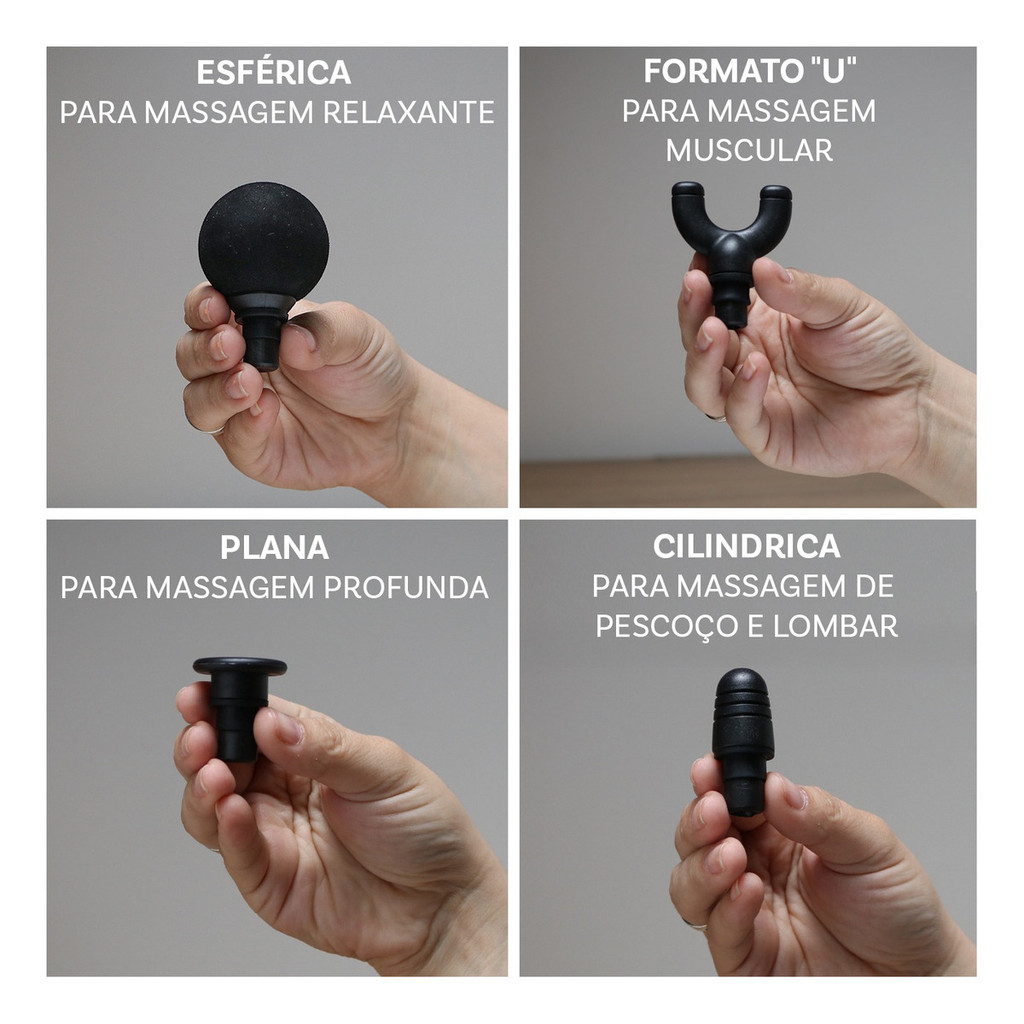 ESFÉRICA
PARA MASSAGEM RELAXANTE

FORMATO "U"
PARA MASSAGEM MUSCULAR

PLANA
PARA MASSAGEM PROFUNDA

CILINDRICA
PARA MASSAGEM DE PESCOÇO E LOMBAR