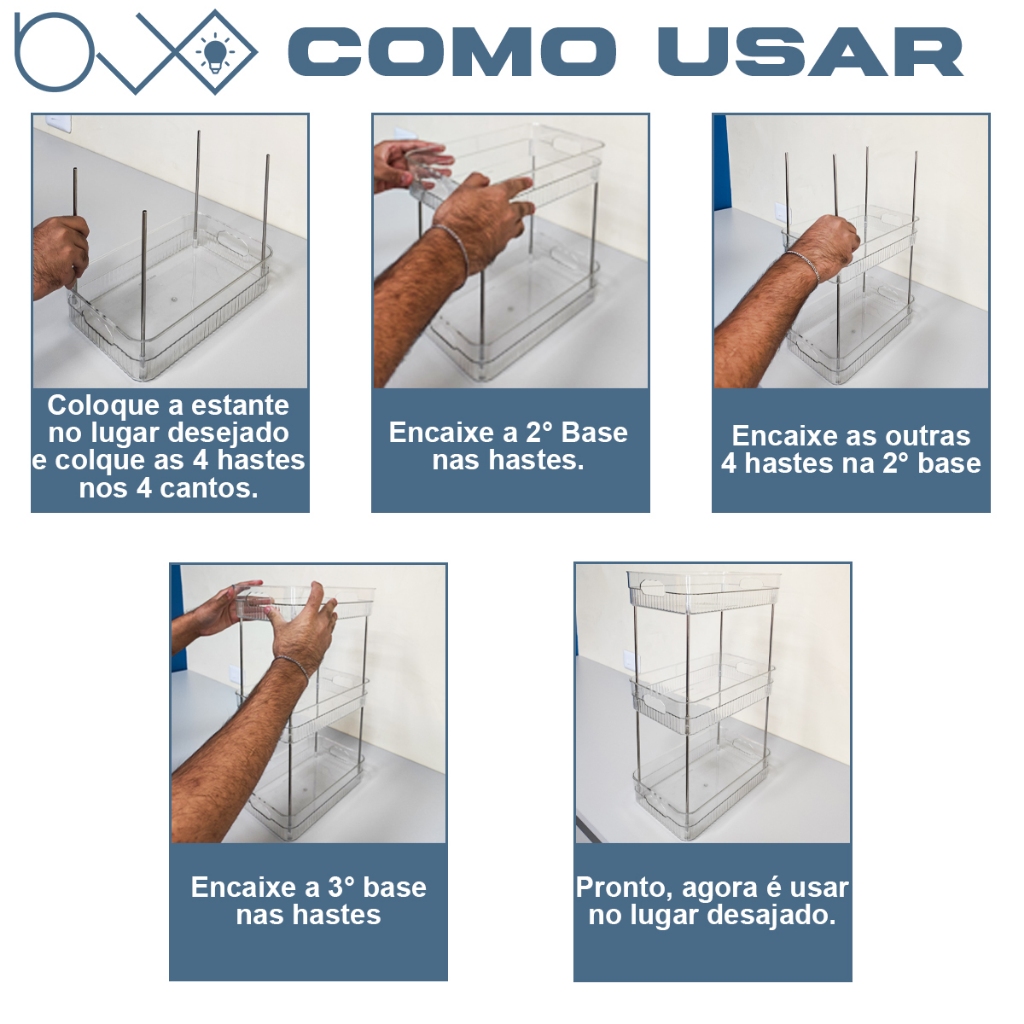 COMO USAR

Coloque a estante no lugar desejado e colque as 4 hastes nos 4 cantos.

Encaixe a 2° Base nas hastes.

Encaixe as outras 4 hastes na 2° base

Encaixe a 3° base nas hastes

Pronto, agora é usar no lugar desajado.