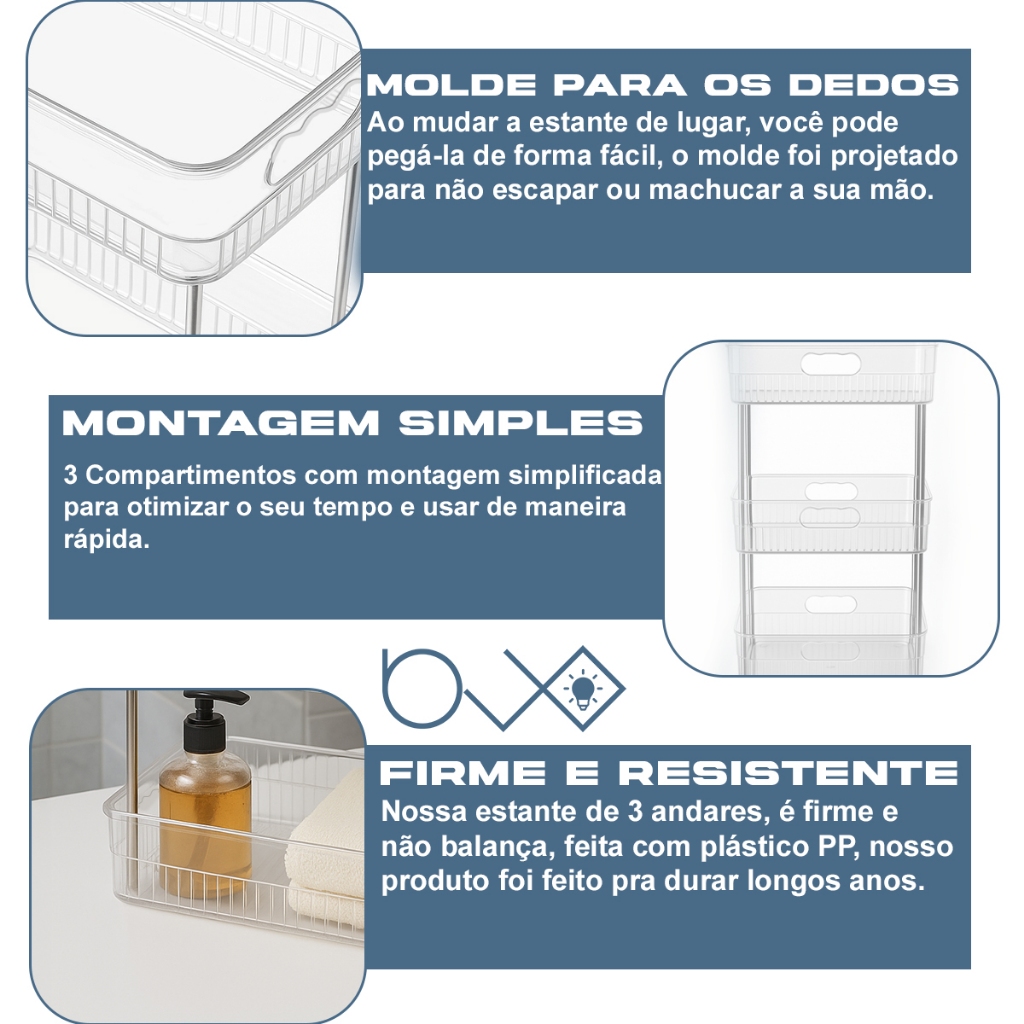 MOLDE PARA OS DEDOS
Ao mudar a estante de lugar, você pode pegá-la de forma fácil, o molde foi projetado para não escapar ou machucar a sua mão.

MONTAGEM SIMPLES
3 Compartimentos com montagem simplificada para otimizar o seu tempo e usar de maneira rápida.

FIRME E RESISTENTE
Nossa estante de 3 andares, é firme e não balança, feita com plástico PP, nosso produto foi feito pra durar longos anos.