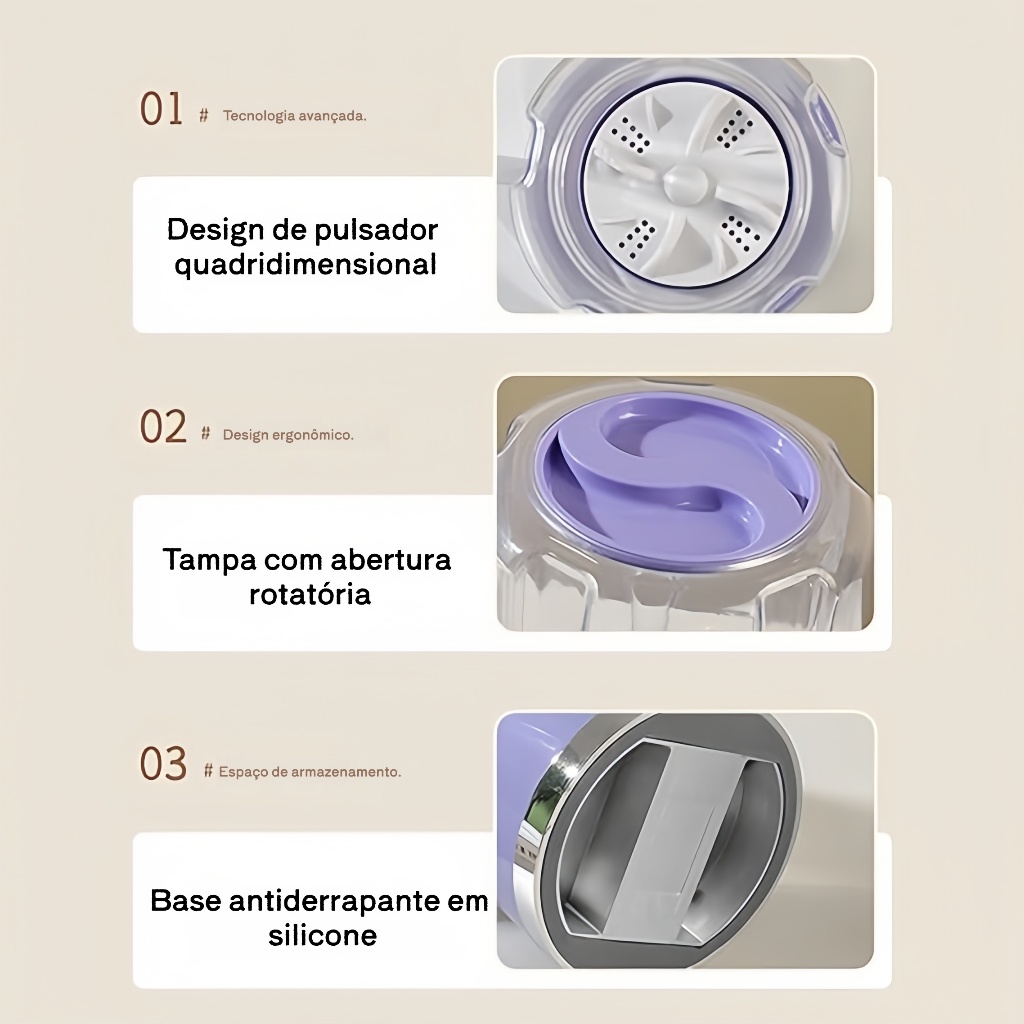 01 # Tecnologia avançada.

Design de pulsador quadridimensional

02 # Design ergonômico.

Tampa com abertura rotatória

03 # Espaço de armazenamento.

Base antiderrapante em silicone