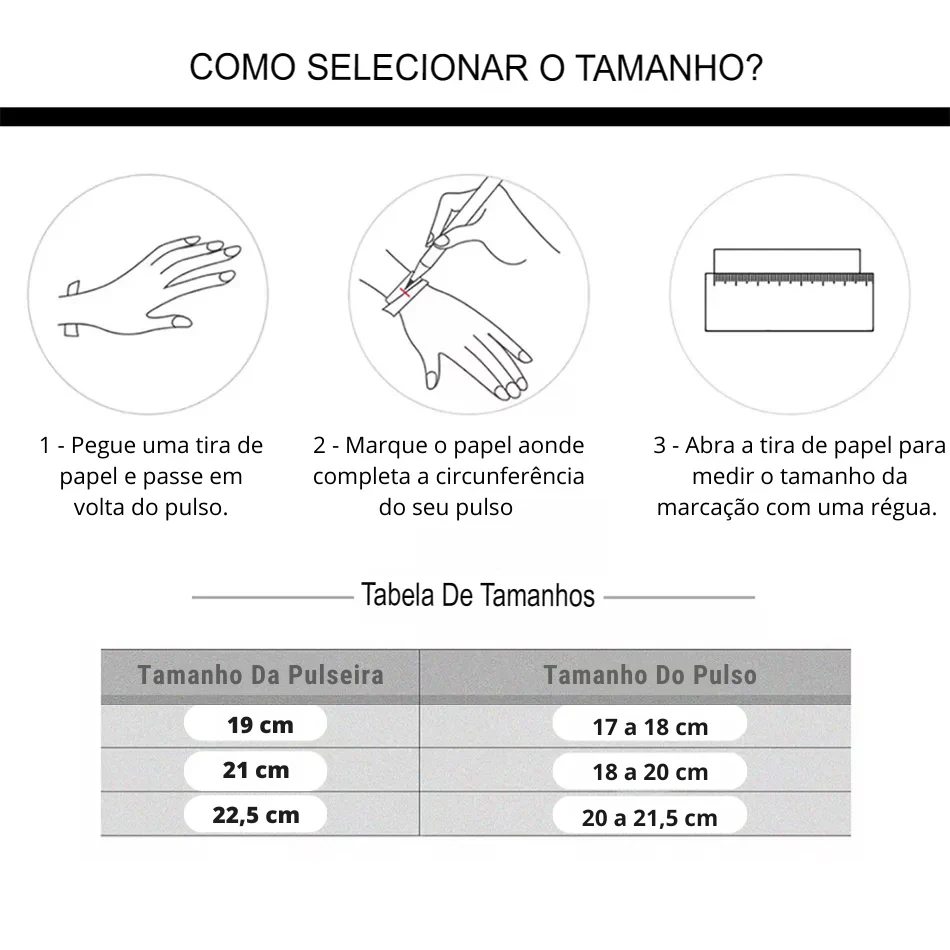 COMO SELECIONAR O TAMANHO?

1 - Pegue uma tira de papel e passe em volta do pulso.

2 - Marque o papel aonde completa a circunferência do seu pulso

3 - Abra a tira de papel para medir o tamanho da marcação com uma régua.

Tabela De Tamanhos

| Tamanho Da Pulseira | Tamanho Do Pulso |
|---|---|
| 19 cm | 17 a 18 cm |
| 21 cm | 18 a 20 cm |
| 22,5 cm | 20 a 21,5 cm |