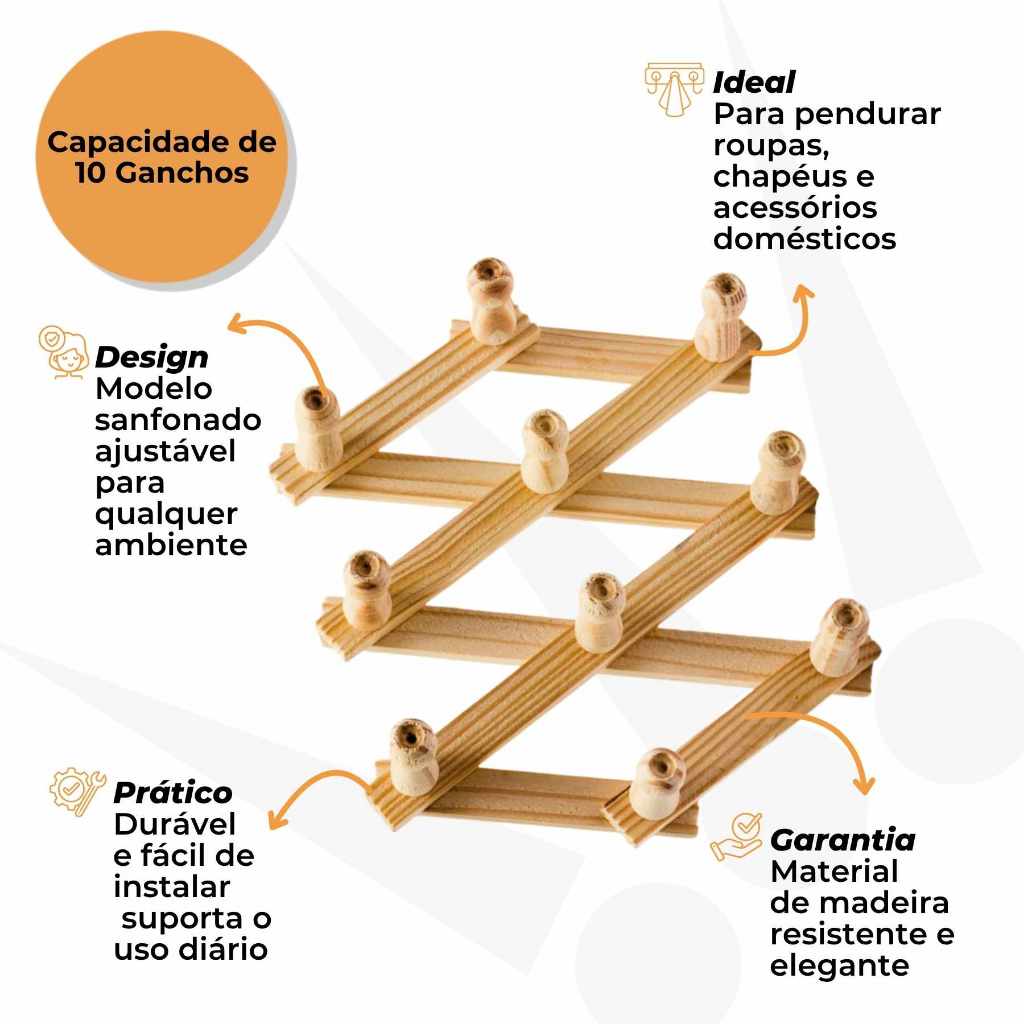 Capacidade de 10 Ganchos

Ideal
Para pendurar roupas, chapéus e acessórios domésticos

Design
Modelo sanfonado ajustável para qualquer ambiente

Prático
Durável e fácil de instalar suporta o uso diário

Garantia
Material de madeira resistente e elegante