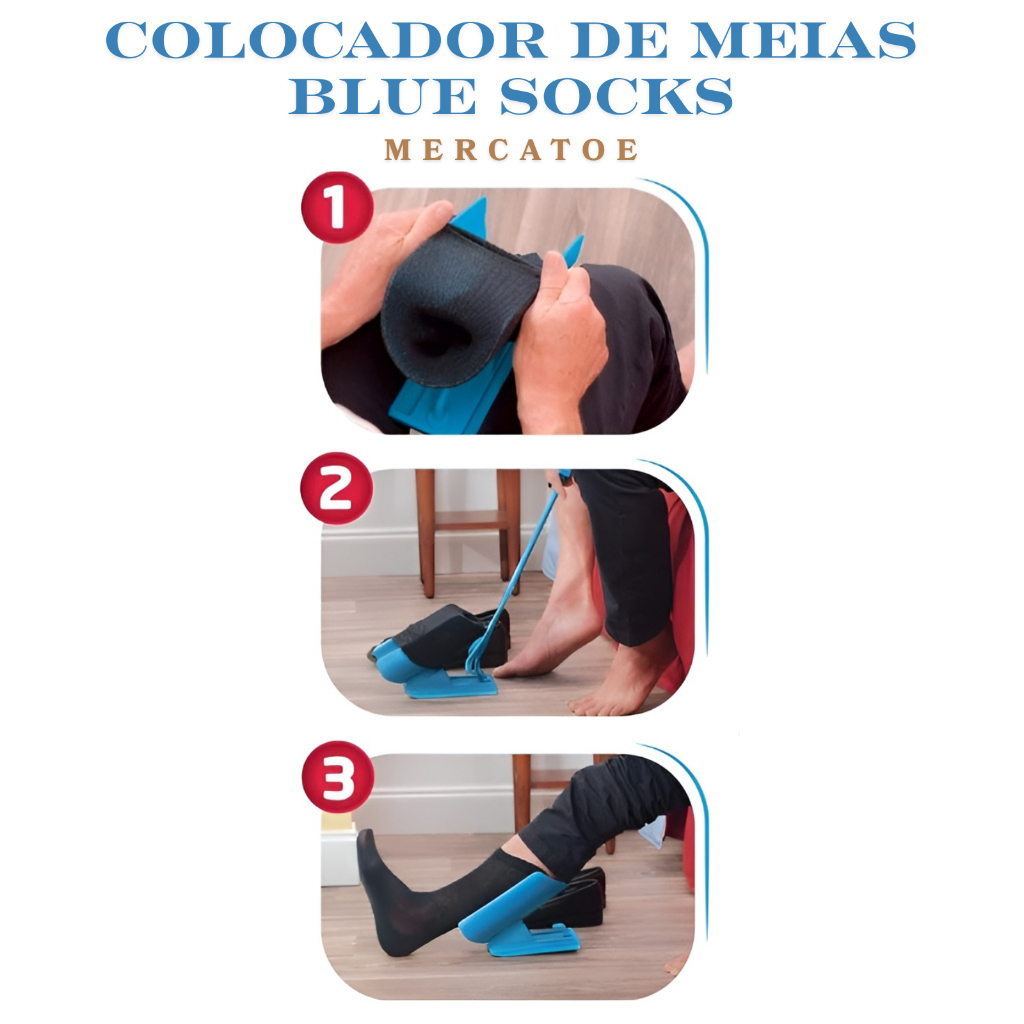 COLOCADOR DE MEIAS BLUE SOCKS
MERCATOE

1

2

3