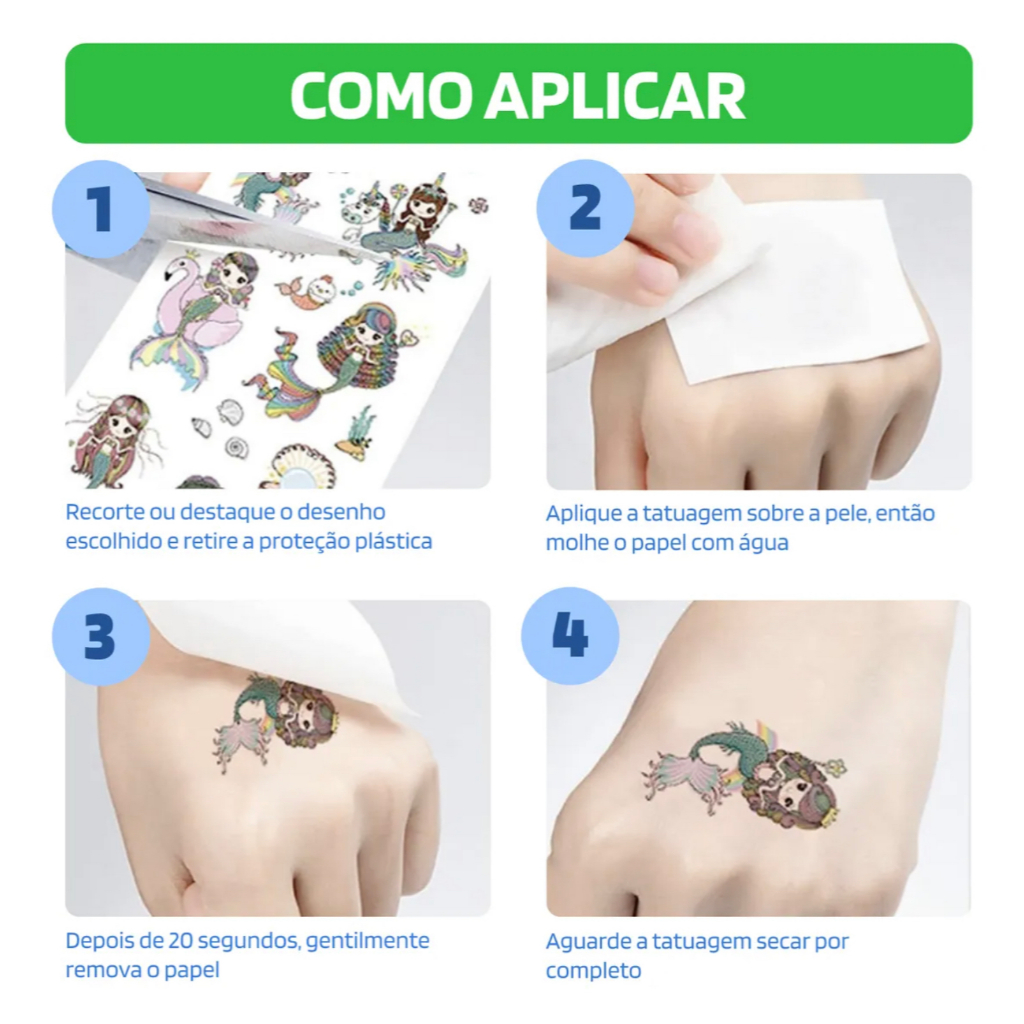 COMO APLICAR

1

Recorte ou destaque o desenho escolhido e retire a proteção plástica

2

Aplique a tatuagem sobre a pele, então molhe o papel com água

3

Depois de 20 segundos, gentilmente remova o papel

4

Aguarde a tatuagem secar por completo